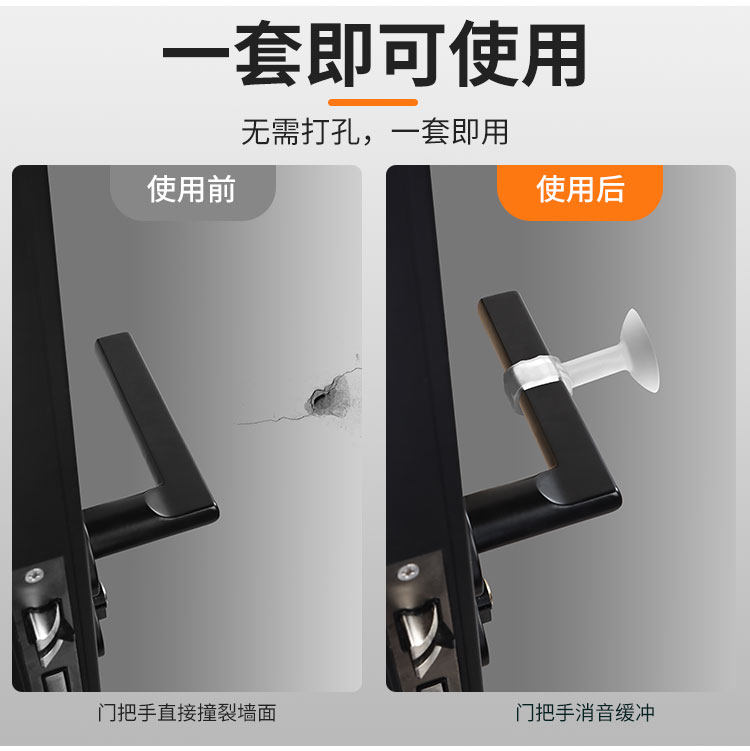 一套即可使用

无需打孔，一套即用

使用前

门把手直接撞裂墙面

使用后

门把手消音缓冲