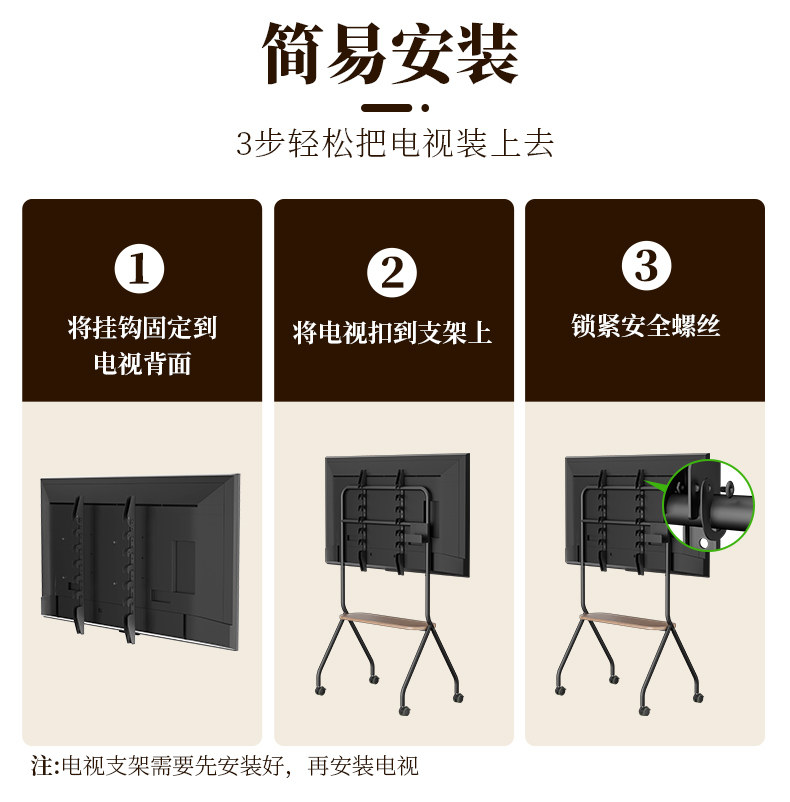 简易安装

3步轻松把电视装上去

1
将挂钩固定到电视背面

2
将电视扣到支架上

3
锁紧安全螺丝

注:电视支架需要先安装好，再安装电视