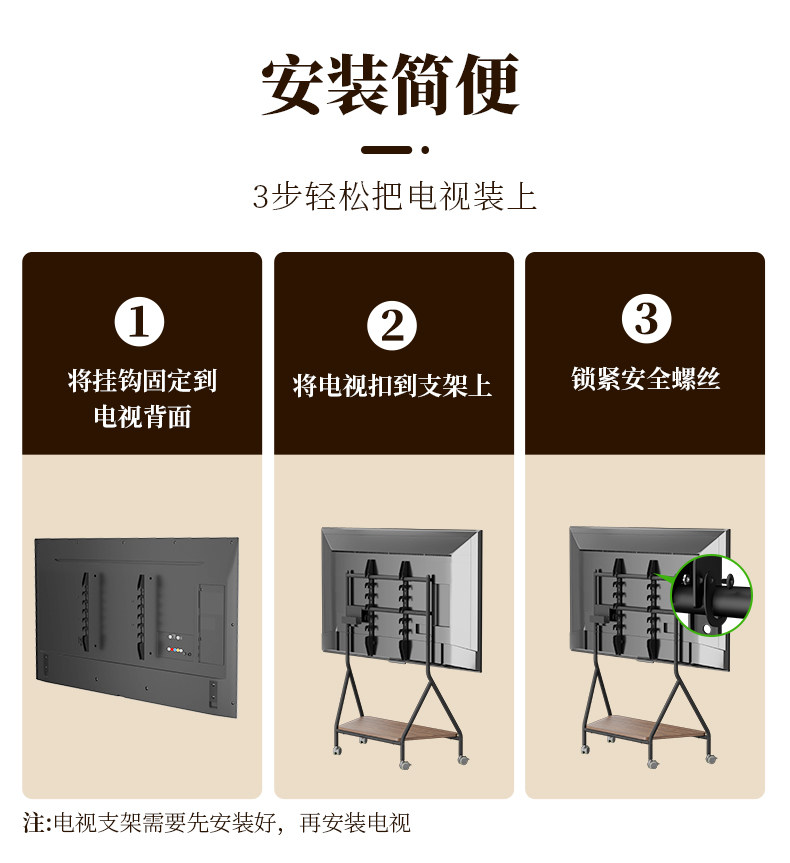 安装简便

3步轻松把电视装上

1
将挂钩固定到电视背面

2
将电视扣到支架上

3
锁紧安全螺丝

注:电视支架需要先安装好，再安装电视