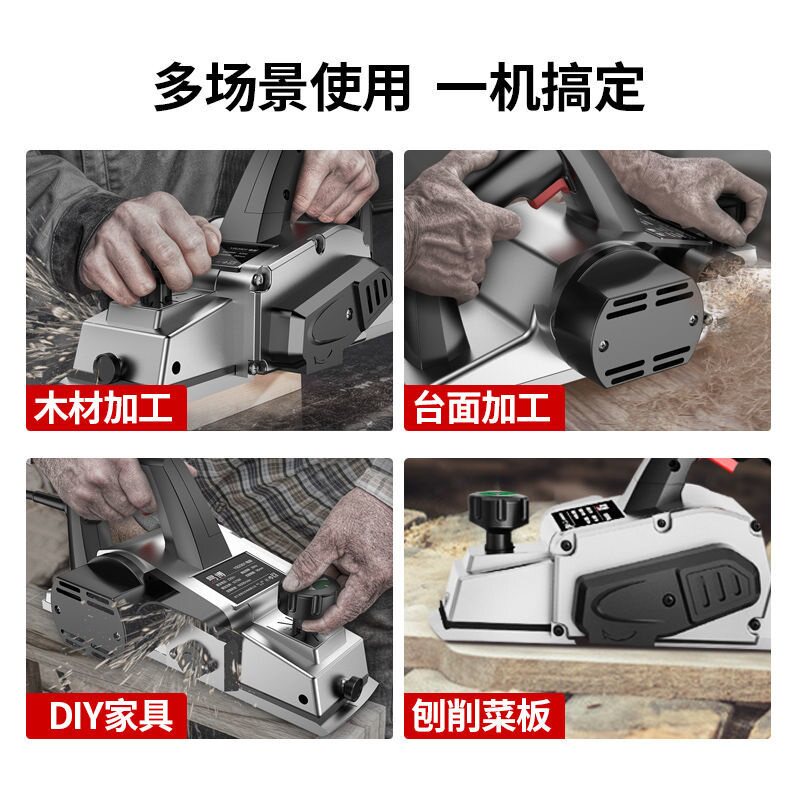 多场景使用 一机搞定

木材加工

台面加工

DIY家具

刨削菜板