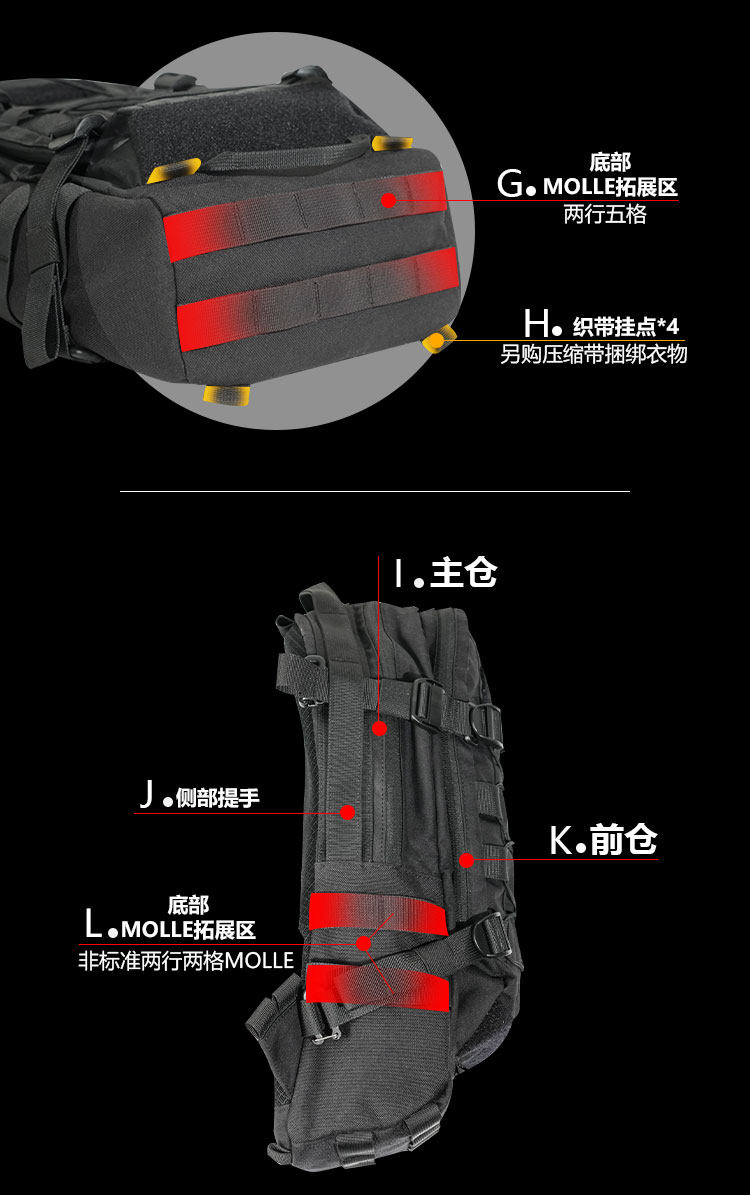 底部
G. MOLLE拓展区
两行五格

H. 织带挂点*4
另购压缩带捆绑衣物

I. 主仓

J. 侧部提手

K. 前仓

底部
L. MOLLE拓展区
非标准两行两格MOLLE