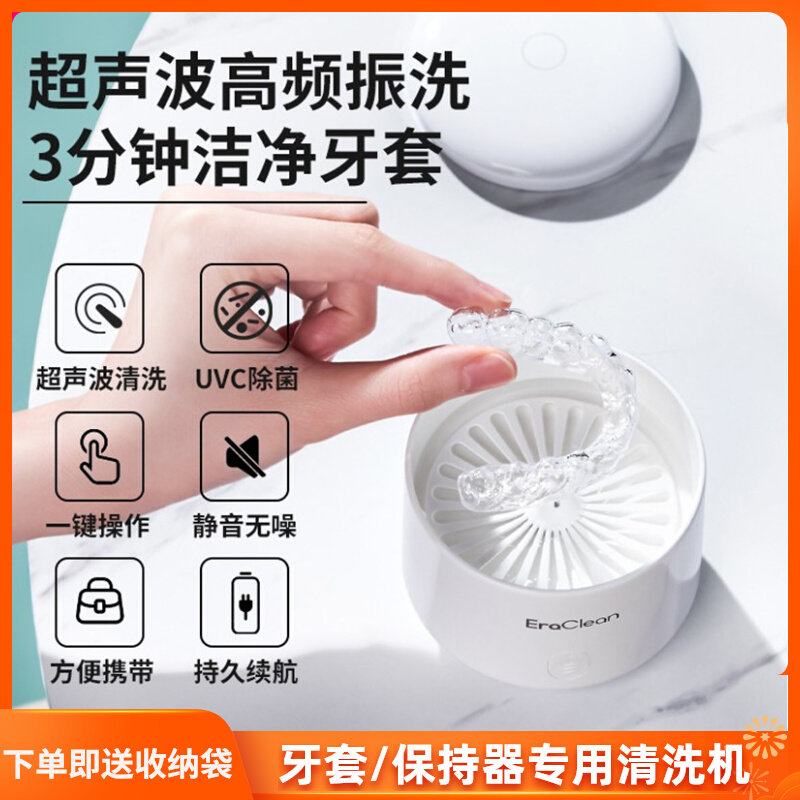 超声波高频振洗
3分钟洁净牙套

超声波清洗
UVC除菌
一键操作
静音无噪
方便携带
持久续航

EraClean

下单即送收纳袋
牙套/保持器专用清洗机