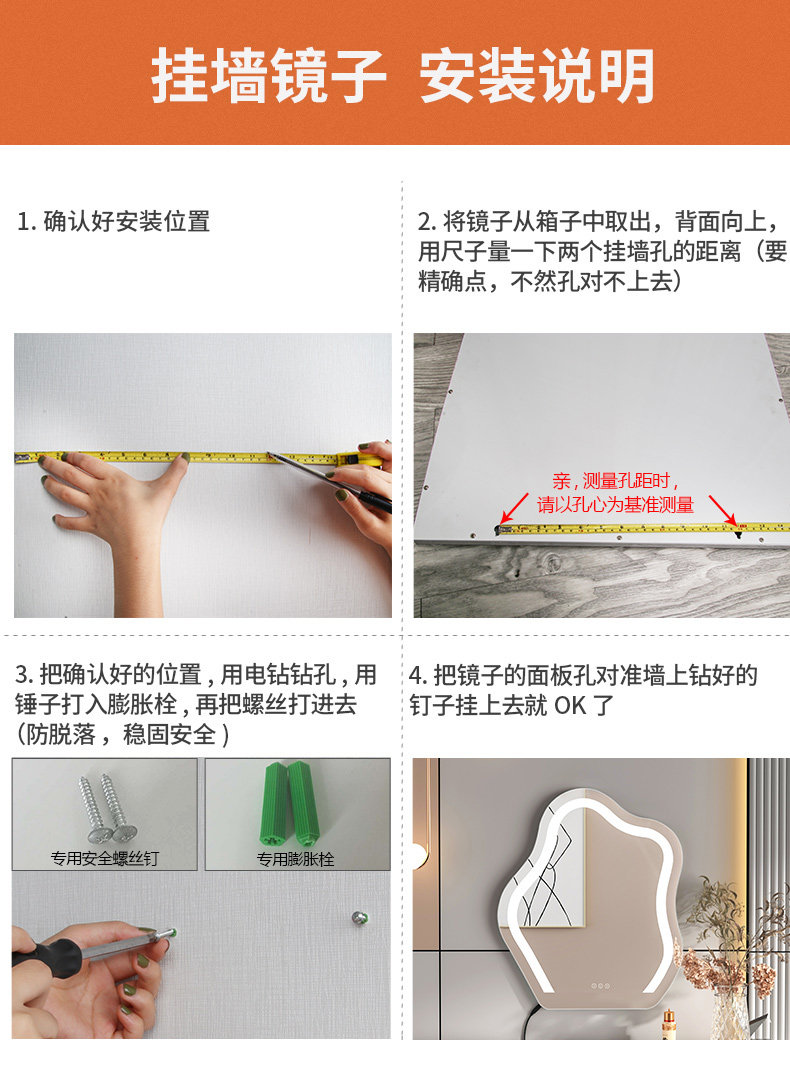 挂墙镜子 安装说明

1. 确认好安装位置

2. 将镜子从箱子中取出，背面向上，用尺子量一下两个挂墙孔的距离（要精确点，不然孔对不上去）

亲，测量孔距时，请以孔心为基准测量

3. 把确认好的位置，用电钻钻孔，用锤子打入膨胀栓，再把螺丝打进去（防脱落，稳固安全）

专用安全螺丝钉

专用膨胀栓

4. 把镜子的面板孔对准墙上钻好的钉子挂上去就 OK 了