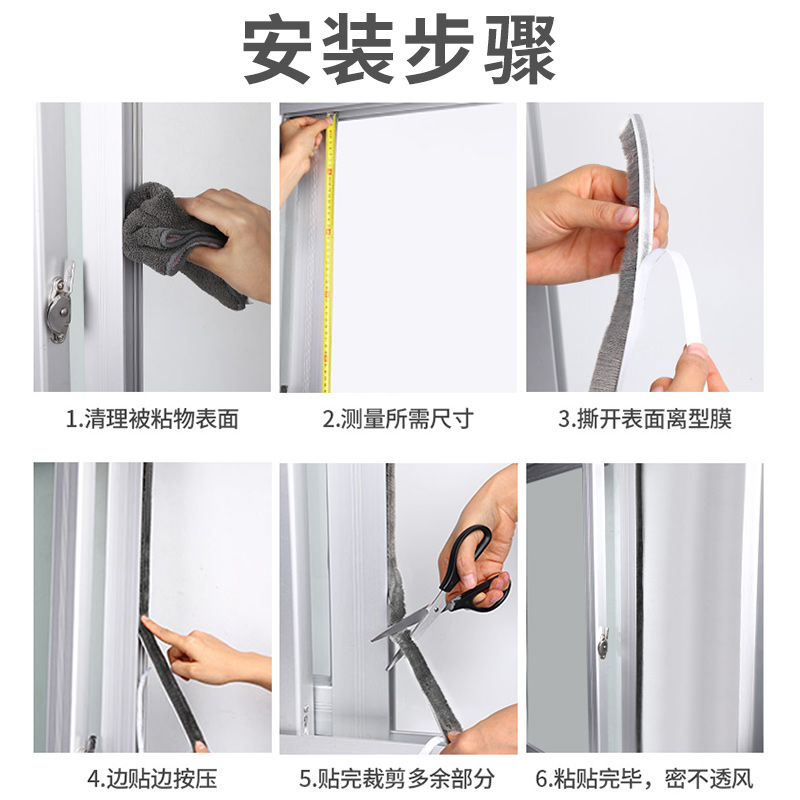 安装步骤

1.清理被粘物表面

2.测量所需尺寸

3.撕开表面离型膜

4.边贴边按压

5.贴完裁剪多余部分

6.粘贴完毕，密不透风