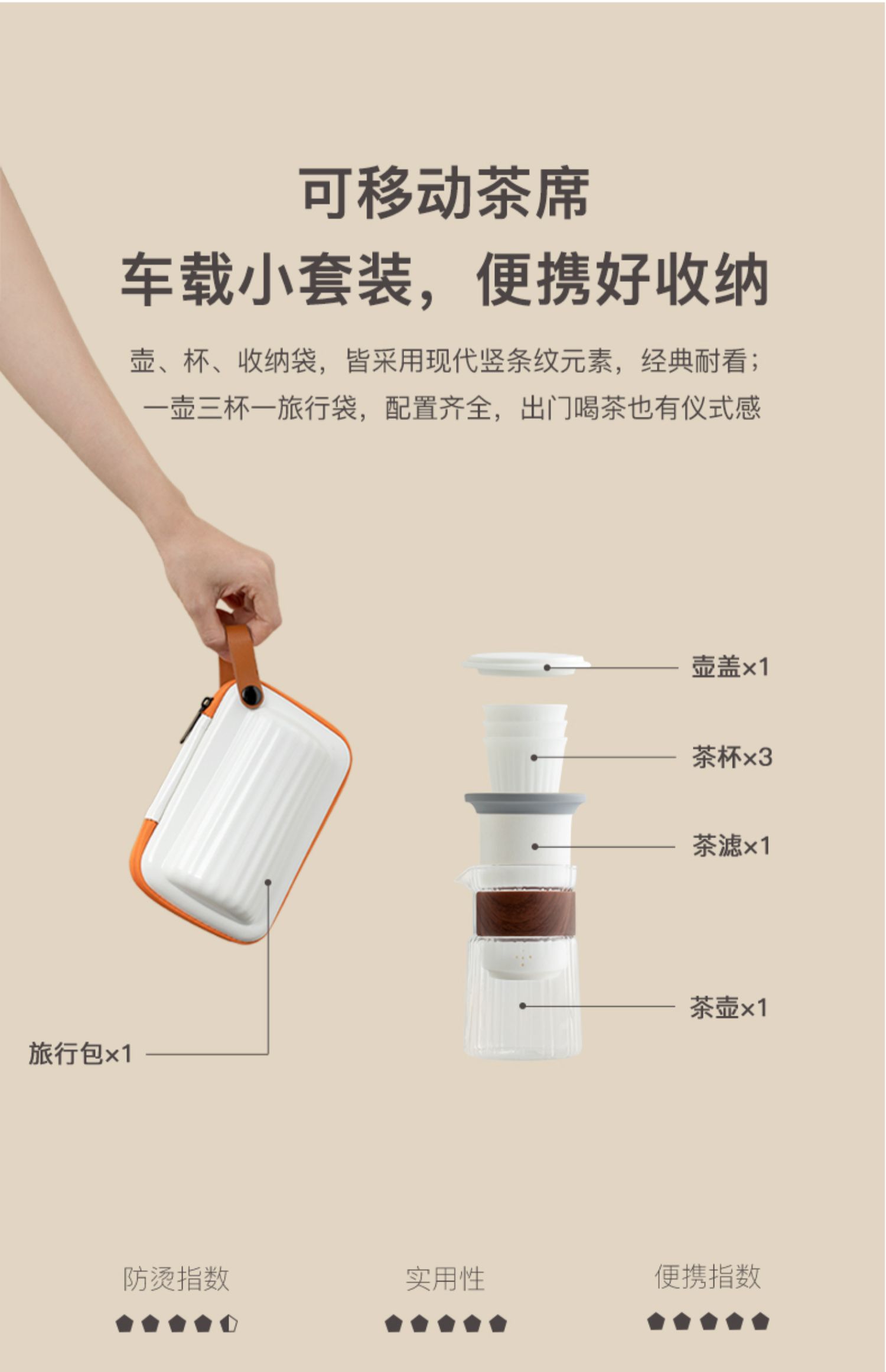 可移动茶席
车载小套装，便携好收纳

壶、杯、收纳袋，皆采用现代竖条纹元素，经典耐看；
一壶三杯一旅行袋，配置齐全，出门喝茶也有仪式感

壶盖×1

茶杯×3

茶滤×1

茶壶×1

旅行包×1

防烫指数

实用性

便携指数