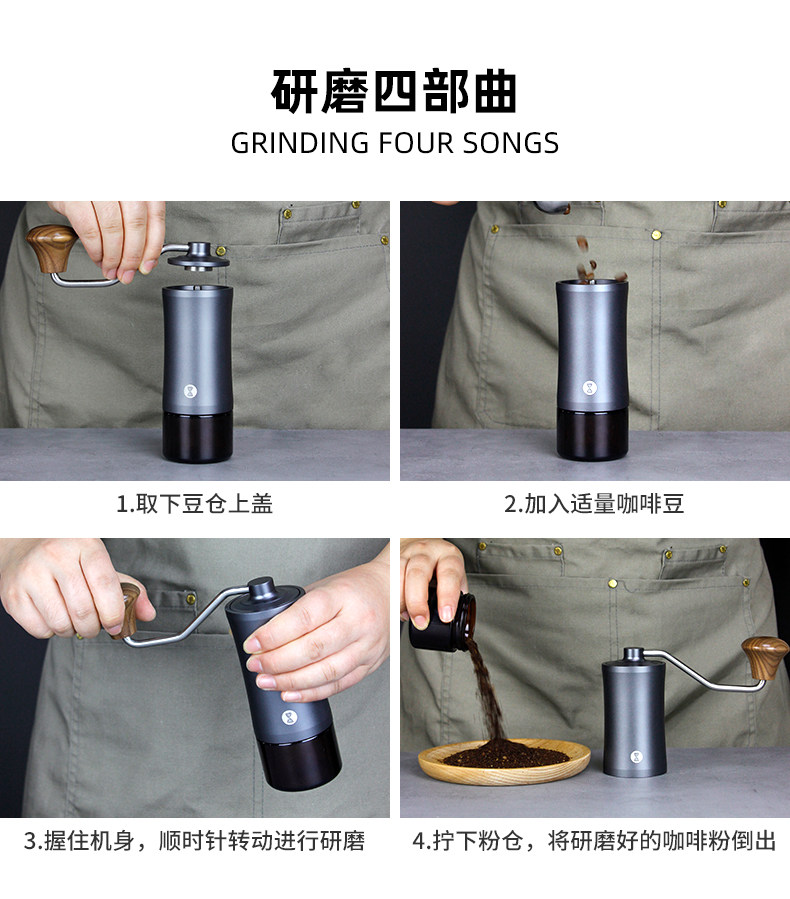 研磨四部曲
GRINDING FOUR SONGS

1.取下豆仓上盖

2.加入适量咖啡豆

3.握住机身，顺时针转动进行研磨

4.拧下粉仓，将研磨好的咖啡粉倒出