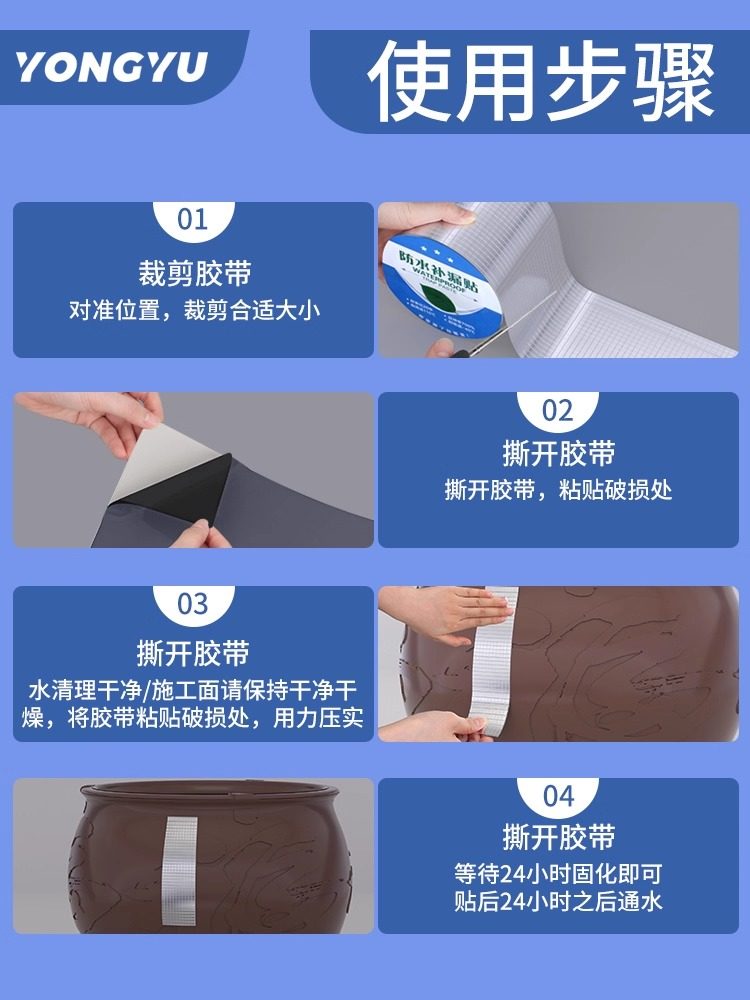 YONGYU

使用步骤

01
裁剪胶带
对准位置，裁剪合适大小

防水补漏贴
WATERPROOF

02
撕开胶带
撕开胶带，粘贴破损处

03
撕开胶带
水清理干净/施工面请保持干净干燥，将胶带粘贴破损处，用力压实

04
撕开胶带
等待24小时固化即可
贴后24小时之后通水