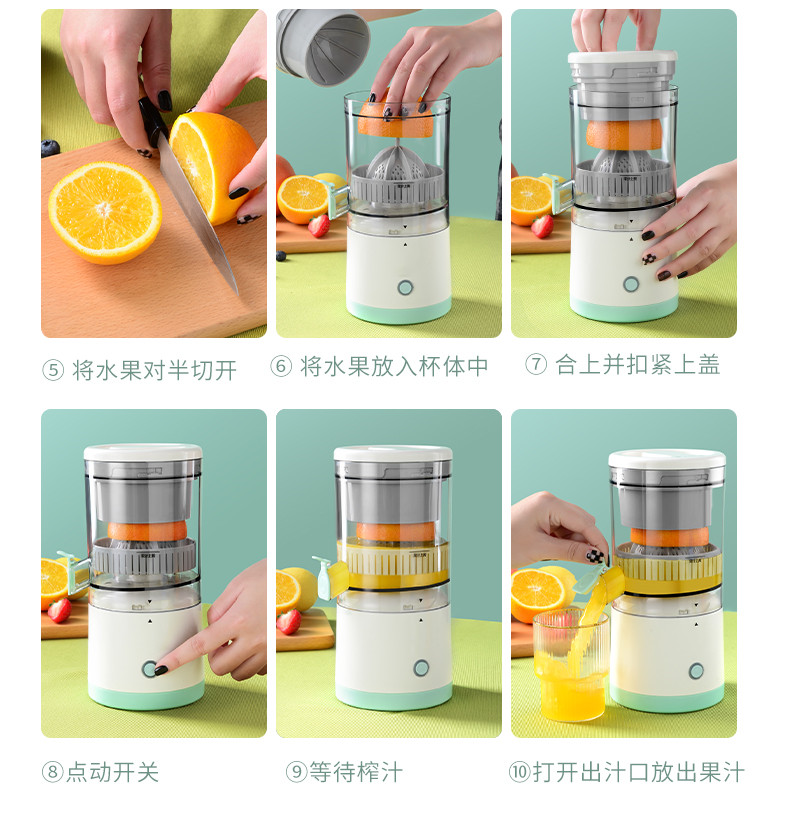 ⑤ 将水果对半切开

⑥ 将水果放入杯体中

⑦ 合上并扣紧上盖

⑧点动开关

⑨等待榨汁

⑩打开出汁口放出果汁