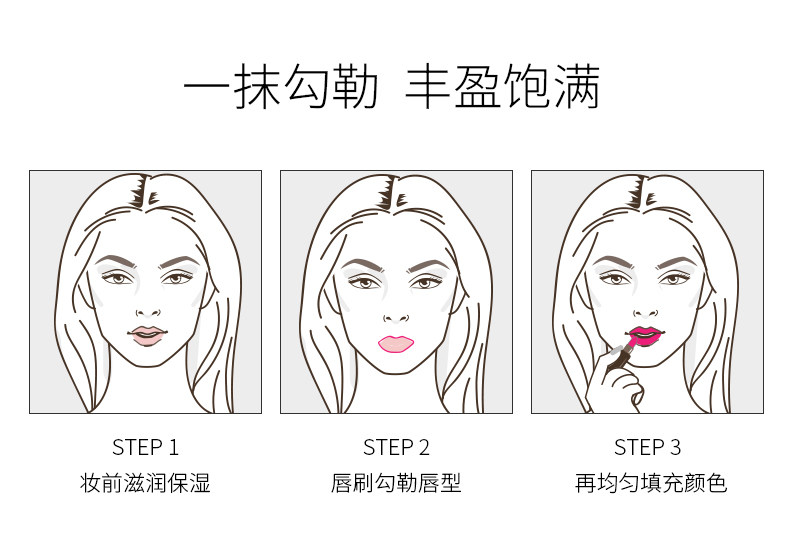 一抹勾勒 丰盈饱满

STEP 1
妆前滋润保湿

STEP 2
唇刷勾勒唇型

STEP 3
再均匀填充颜色