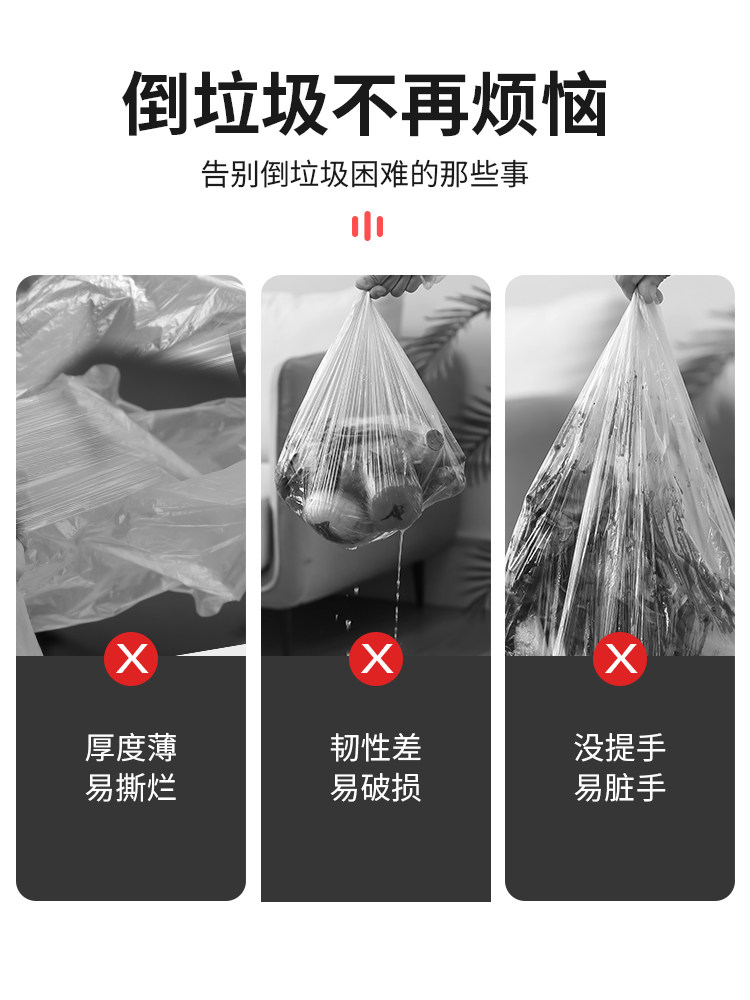 倒垃圾不再烦恼

告别倒垃圾困难的那些事

厚度薄
易撕烂

韧性差
易破损

没提手
易脏手