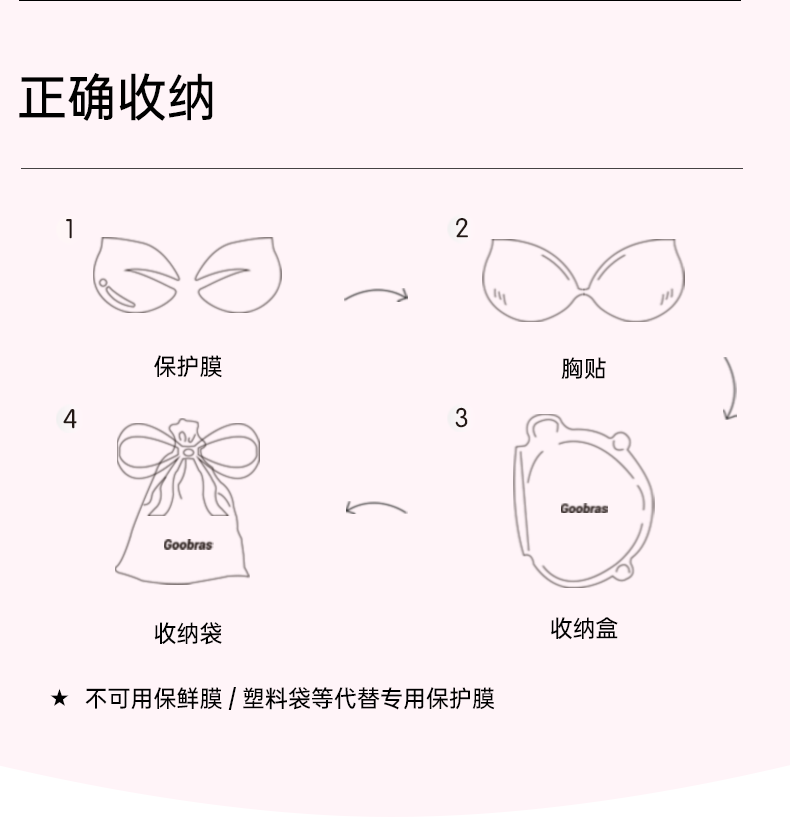 正确收纳

1

保护膜

2

胸贴

3

Goobras

收纳盒

4

Goobras

收纳袋

★ 不可用保鲜膜 / 塑料袋等代替专用保护膜