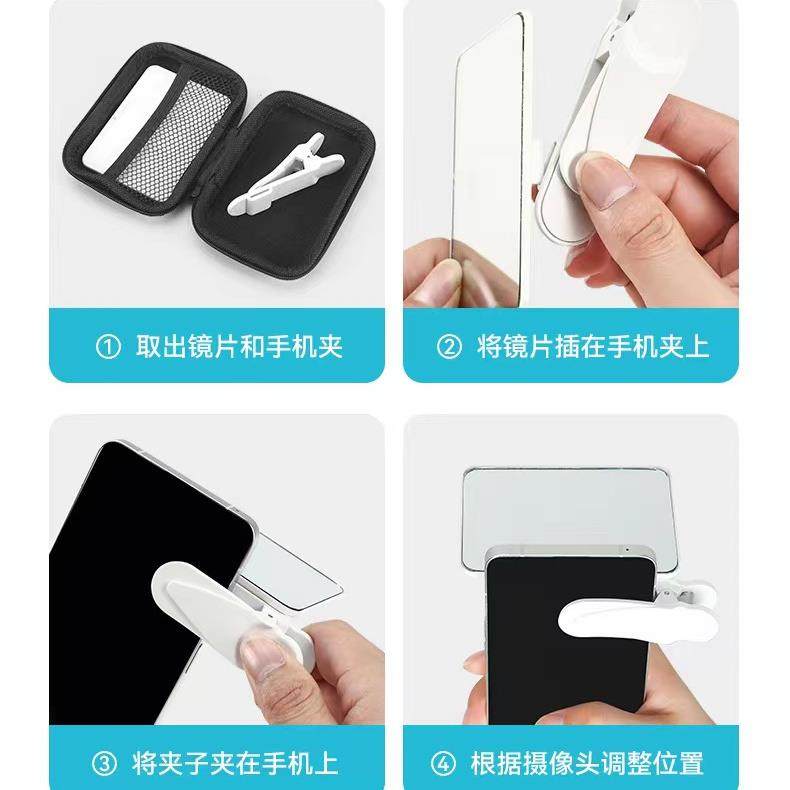 ① 取出镜片和手机夹

② 将镜片插在手机夹上

③ 将夹子夹在手机上

④ 根据摄像头调整位置