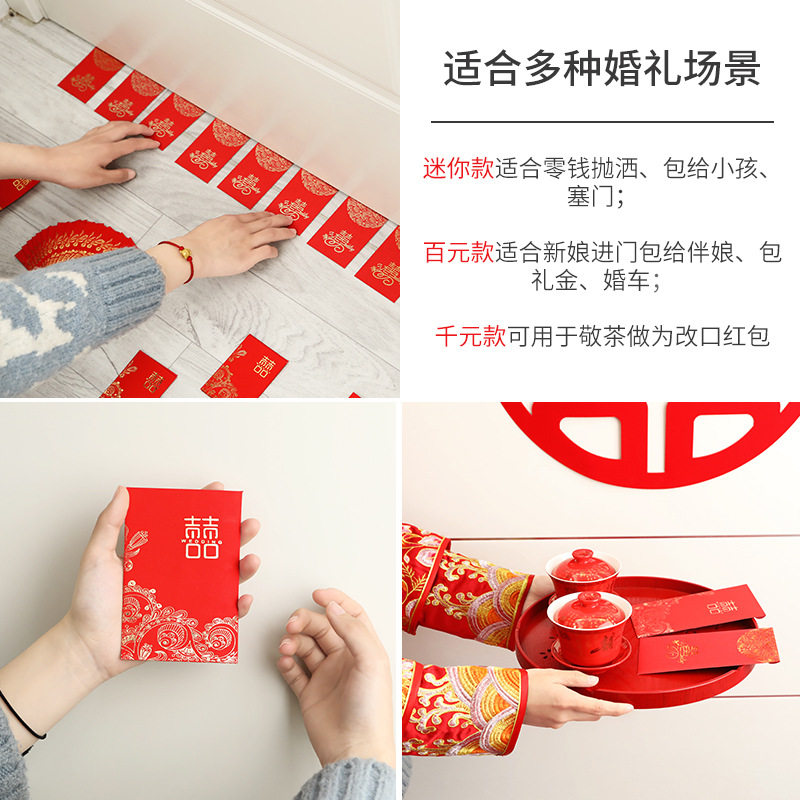 适合多种婚礼场景

迷你款适合零钱抛洒、包给小孩、塞门；

百元款适合新娘进门包给伴娘、包礼金、婚车；

千元款可用于敬茶做为改口红包

囍
WEDDING