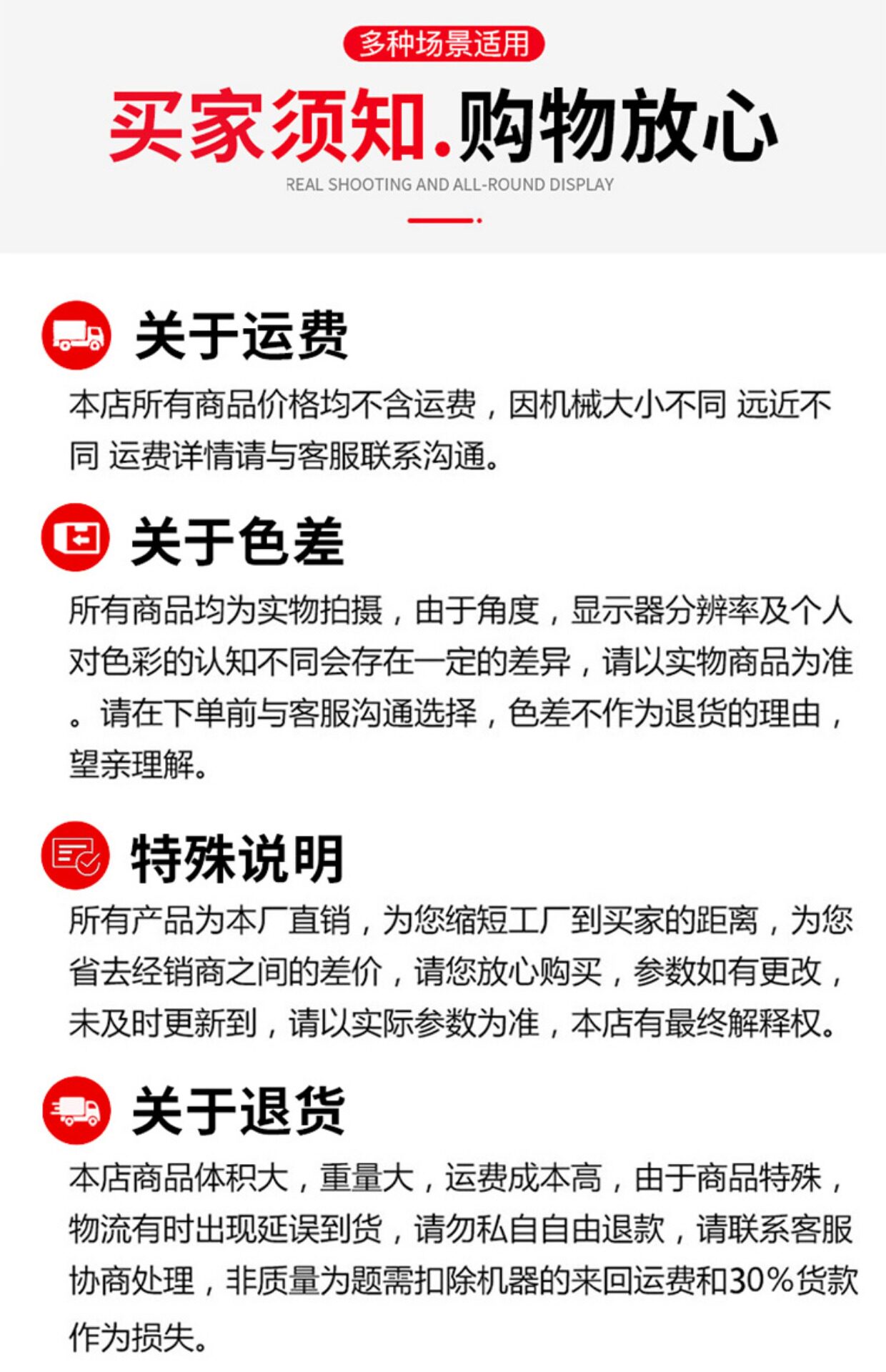 多种场景适用

买家须知.购物放心

REAL SHOOTING AND ALL-ROUND DISPLAY

关于运费

本店所有商品价格均不含运费，因机械大小不同 远近不同 运费详情请与客服联系沟通。

关于色差

所有商品均为实物拍摄，由于角度，显示器分辨率及个人对色彩的认知不同会存在一定的差异，请以实物商品为准。请在下单前与客服沟通选择，色差不作为退货的理由，望亲理解。

特殊说明

所有产品为本厂直销，为您缩短工厂到买家的距离，为您省去经销商之间的差价，请您放心购买，参数如有更改，未及时更新到，请以实际参数为准，本店有最终解释权。

关于退货

本店商品体积大，重量大，运费成本高，由于商品特殊，物流有时出现延误到货，请勿私自自由退款，请联系客服协商处理，非质量为题需扣除机器的来回运费和30%货款作为损失。