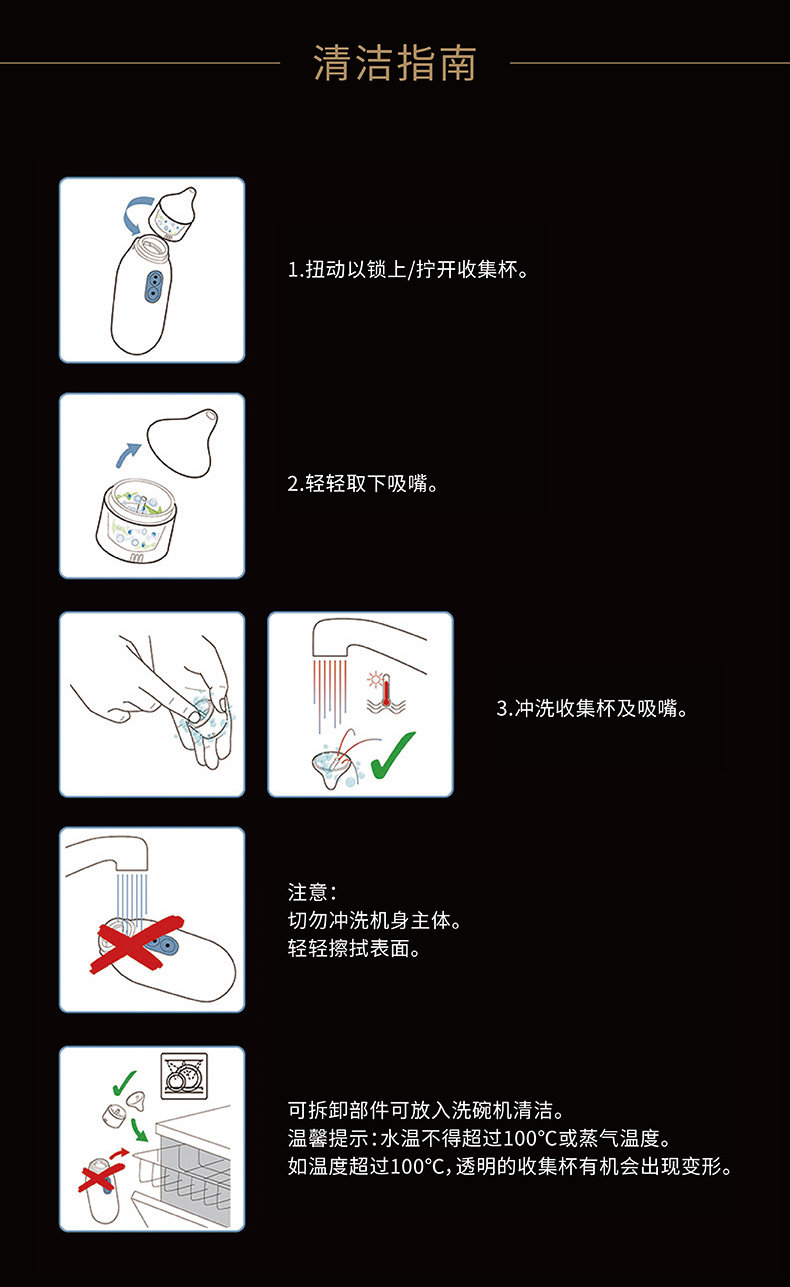 清洁指南

1.扭动以锁上/拧开收集杯。

2.轻轻取下吸嘴。

3.冲洗收集杯及吸嘴。

注意:
切勿冲洗机身主体。
轻轻擦拭表面。

可拆卸部件可放入洗碗机清洁。
温馨提示:水温不得超过100°C或蒸气温度。
如温度超过100°C,透明的收集杯有机会出现变形。