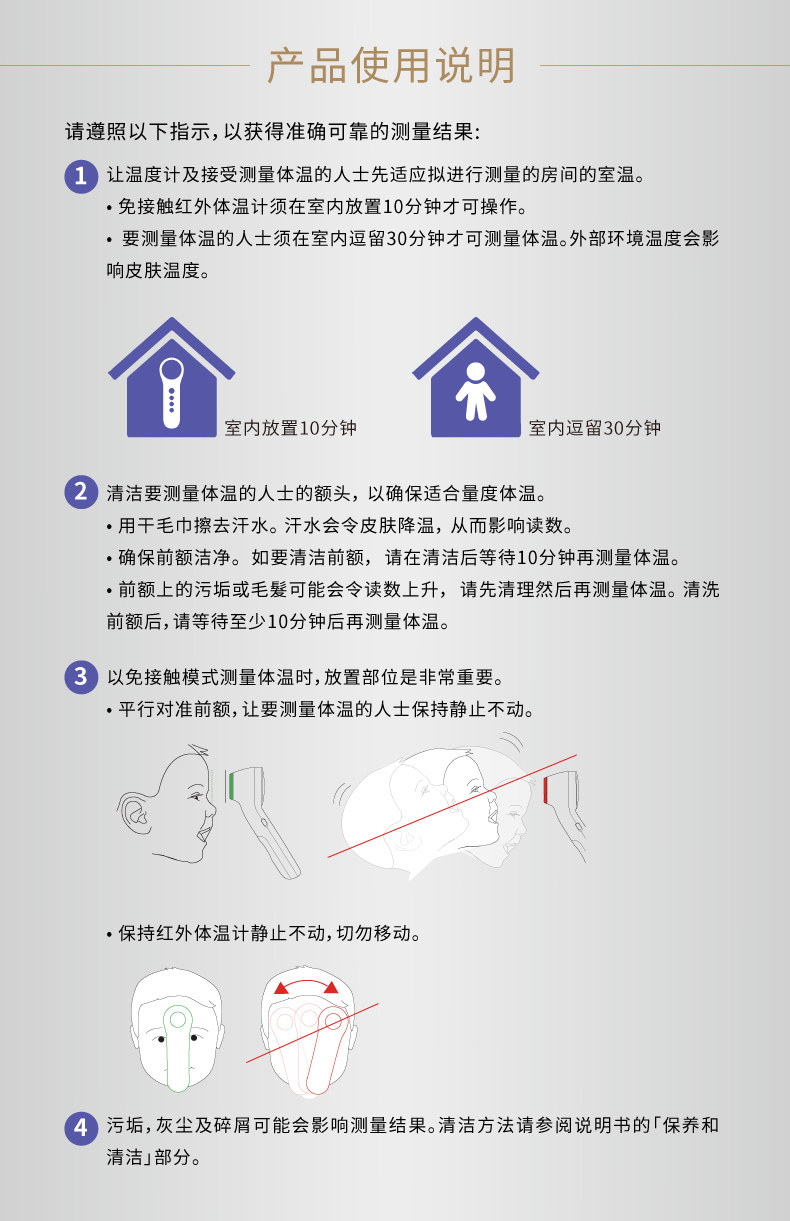 产品使用说明

请遵照以下指示，以获得准确可靠的测量结果：

1 让温度计及接受测量体温的人士先适应拟进行测量的房间的室温。
• 免接触红外体温计须在室内放置10分钟才可操作。
• 要测量体温的人士须在室内逗留30分钟才可测量体温。外部环境温度会影响皮肤温度。

室内放置10分钟

室内逗留30分钟

2 清洁要测量体温的人士的额头，以确保适合量度体温。
• 用干毛巾擦去汗水。汗水会令皮肤降温，从而影响读数。
• 确保前额洁净。如要清洁前额，请在清洁后等待10分钟再测量体温。
• 前额上的污垢或毛髮可能会令读数上升，请先清理然后再测量体温。清洗前额后，请等待至少10分钟后再测量体温。

3 以免接触模式测量体温时，放置部位是非常重要。
• 平行对准前额，让要测量体温的人士保持静止不动。

• 保持红外体温计静止不动，切勿移动。

4 污垢，灰尘及碎屑可能会影响测量结果。清洁方法请参阅说明书的「保养和清洁」部分。