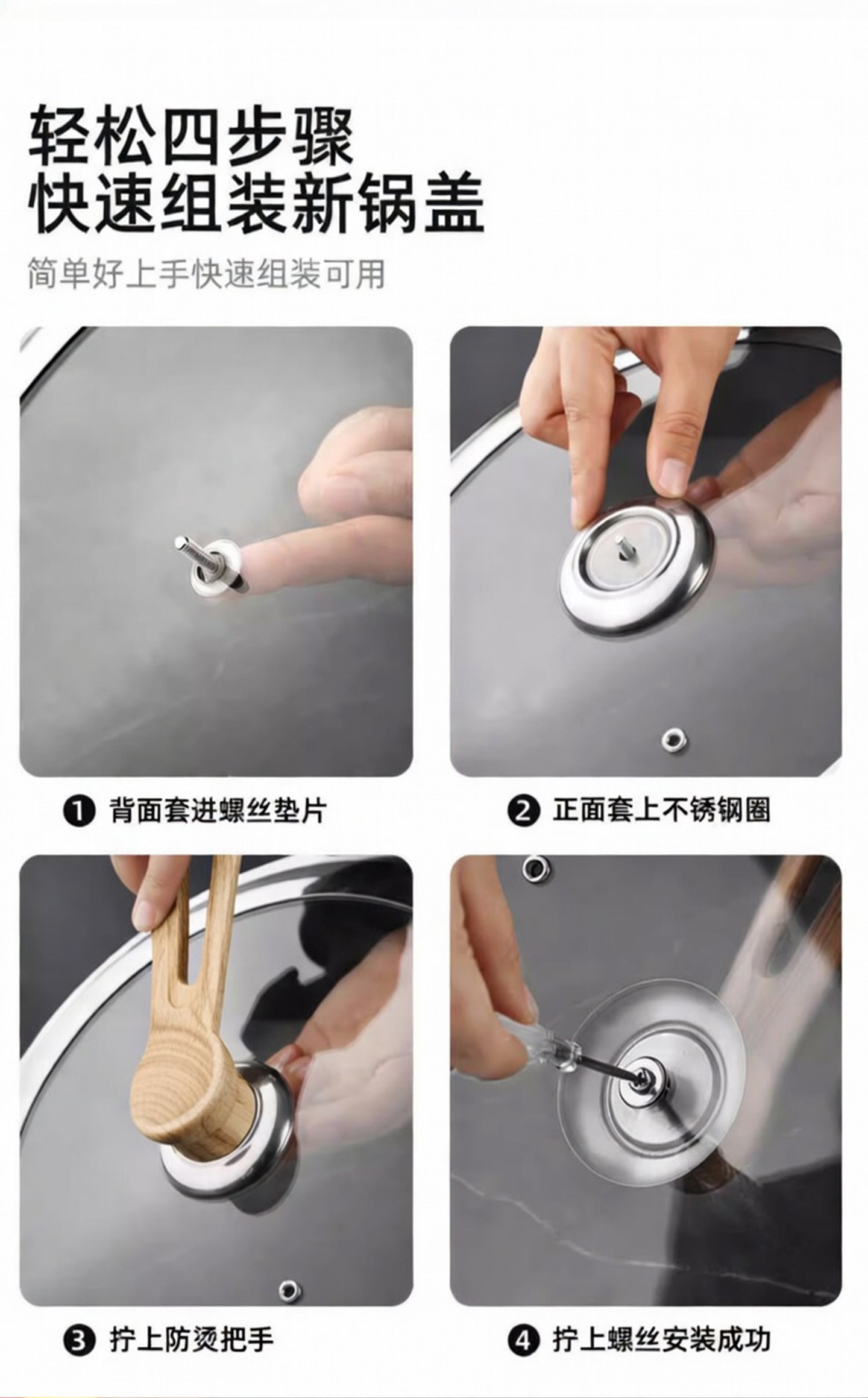 轻松四步骤
快速组装新锅盖

简单好上手快速组装可用

❶ 背面套进螺丝垫片

❷ 正面套上不锈钢圈

❸ 拧上防烫把手

❹ 拧上螺丝安装成功