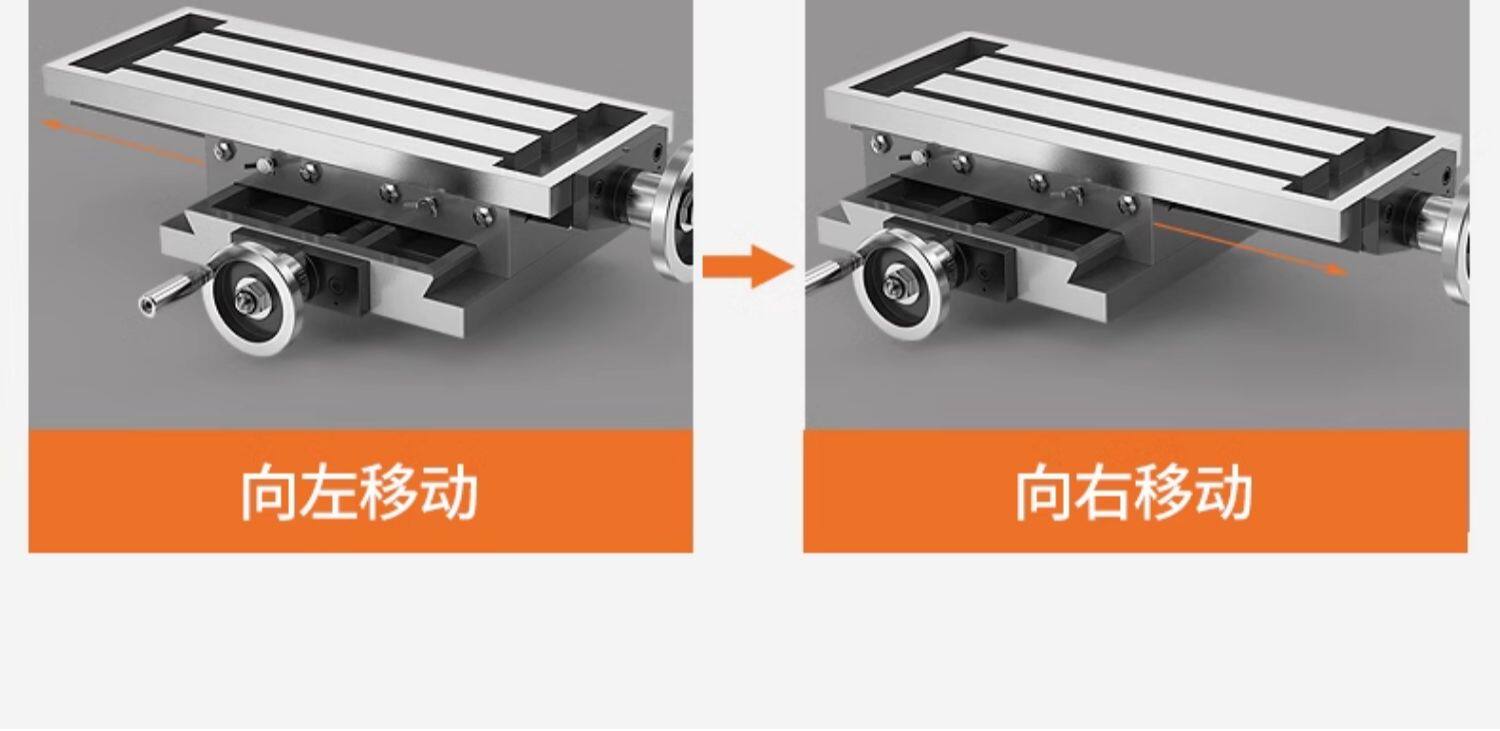 向左移动

向右移动