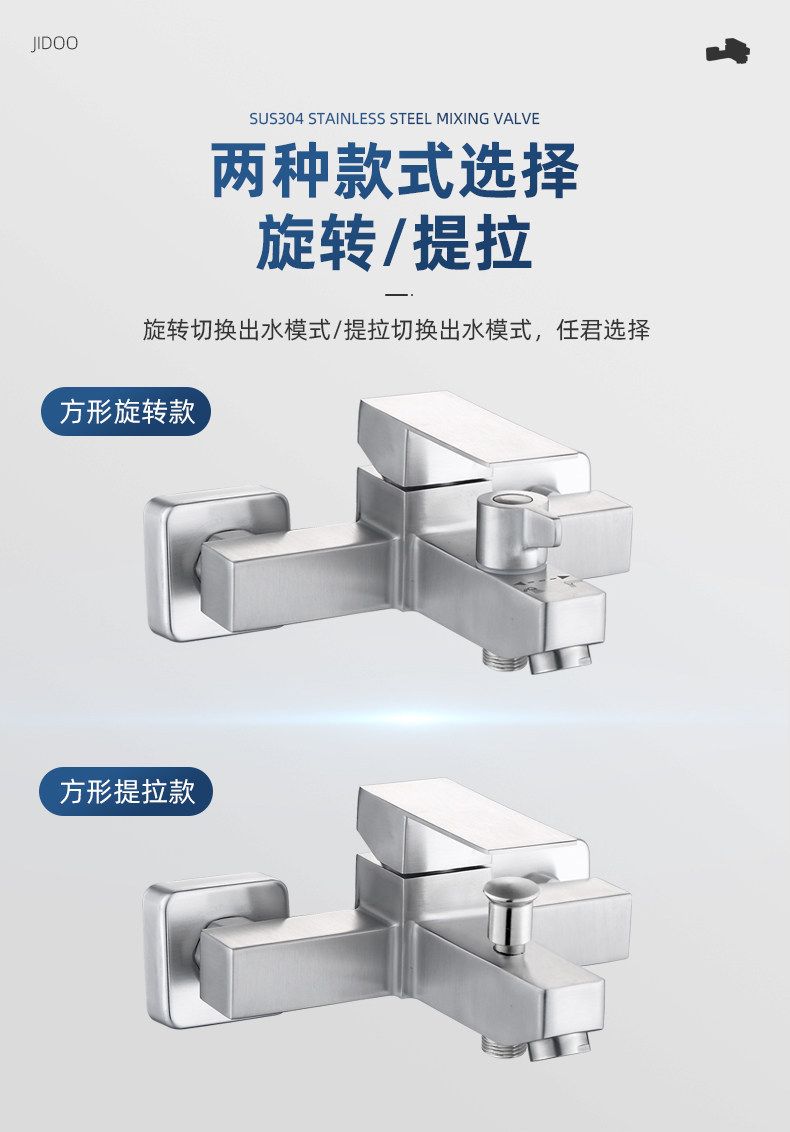 JIDOO

SUS304 STAINLESS STEEL MIXING VALVE

两种款式选择
旋转/提拉

旋转切换出水模式/提拉切换出水模式，任君选择

方形旋转款

方形提拉款