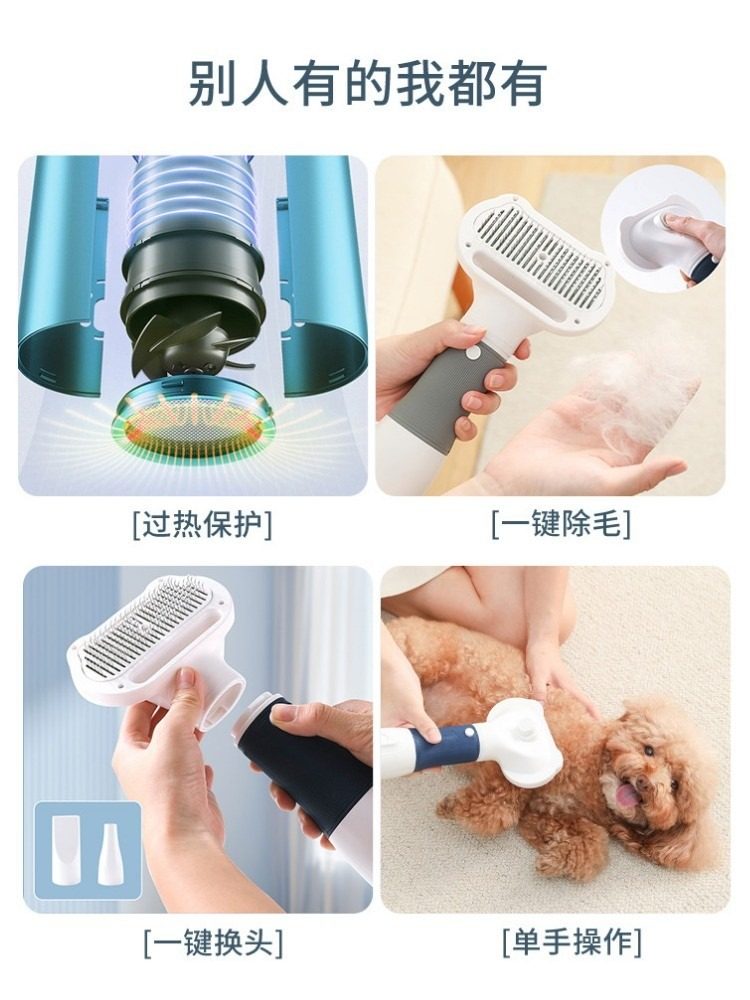 别人有的我都有

[过热保护]

[一键除毛]

[一键换头]

[单手操作]