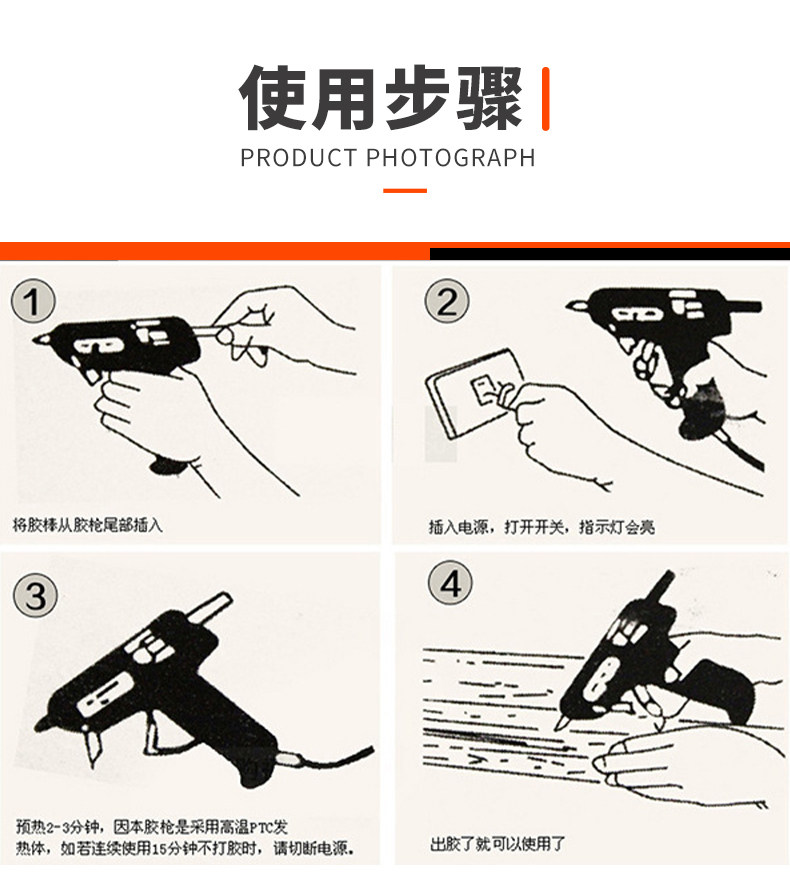 使用步骤

PRODUCT PHOTOGRAPH

1

将胶棒从胶枪尾部插入

2

插入电源，打开开关，指示灯会亮

3

预热2-3分钟，因本胶枪是采用高温PTC发热体，如若连续使用15分钟不打胶时，请切断电源。

4

出胶了就可以使用了