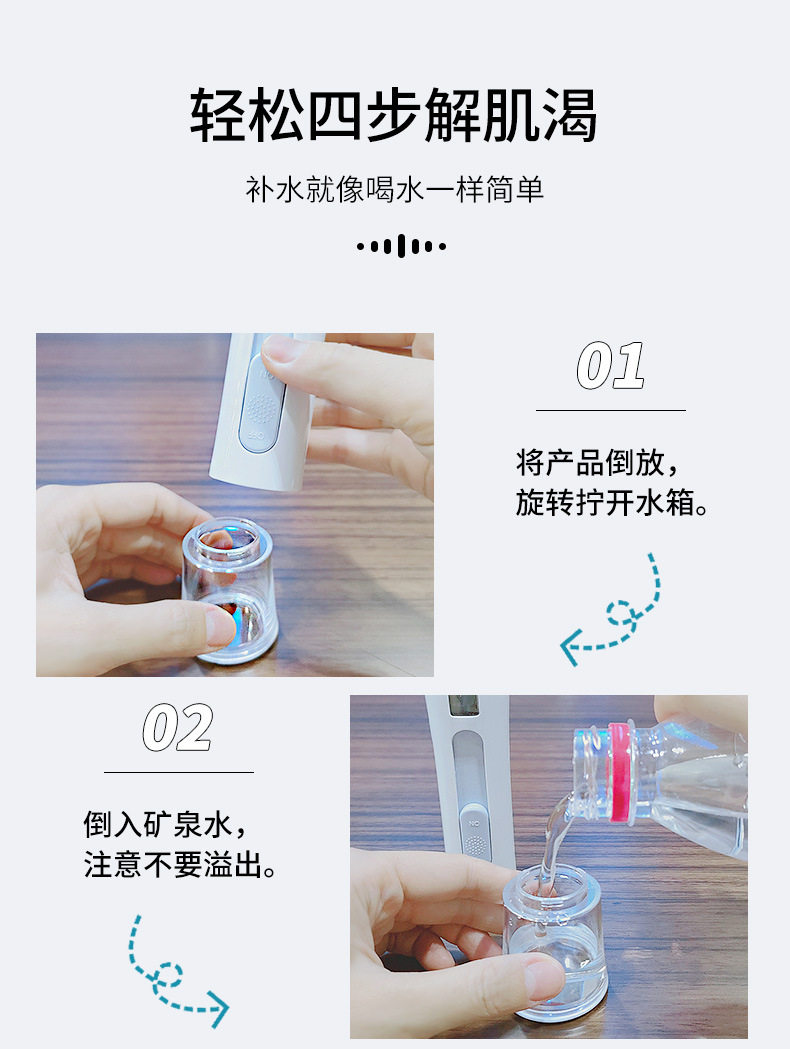 轻松四步解肌渴

补水就像喝水一样简单

01

将产品倒放，
旋转拧开水箱。

02

倒入矿泉水，
注意不要溢出。