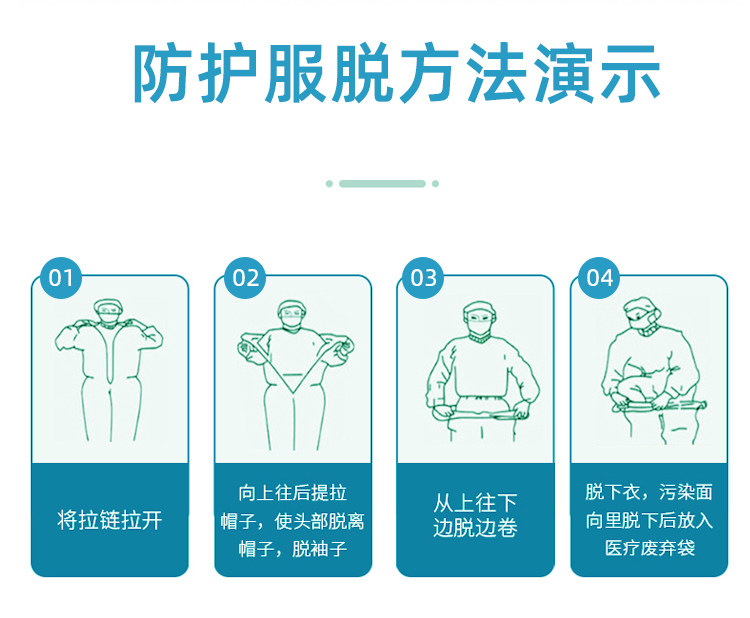 防护服脱方法演示

01

将拉链拉开

02

向上往后提拉帽子，使头部脱离帽子，脱袖子

03

从上往下边脱边卷

04

脱下衣，污染面向里脱下后放入医疗废弃袋