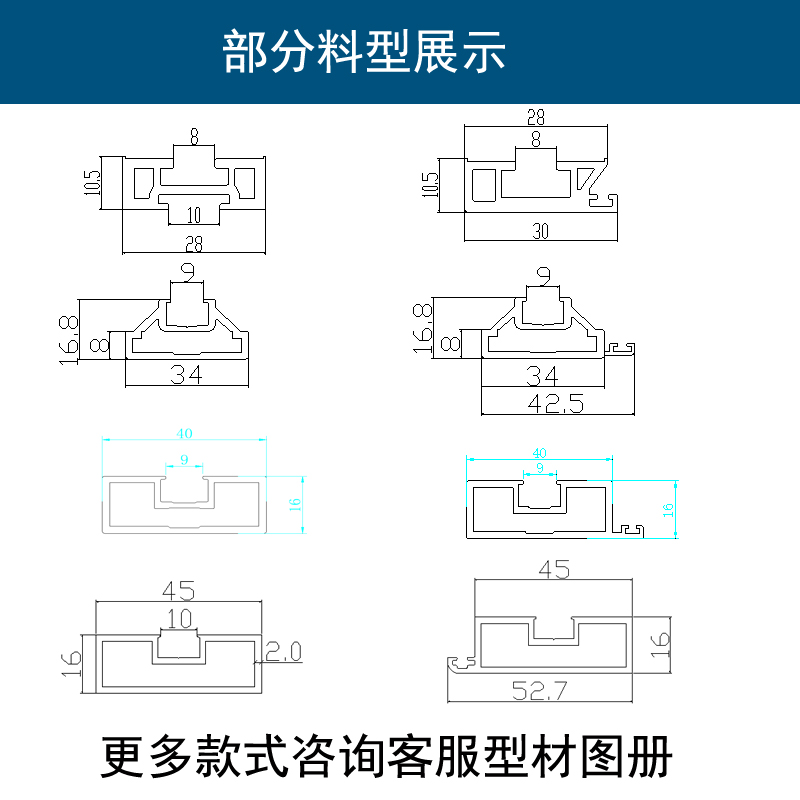 部分料型展示

8
10.5
10
28

28
8
10.5
30

9
16.8
8
34

9
16.8
8
34
42.5

40
9
16

40
9
16

45
10
16
2.0

45
16
52.7

更多款式咨询客服型材图册