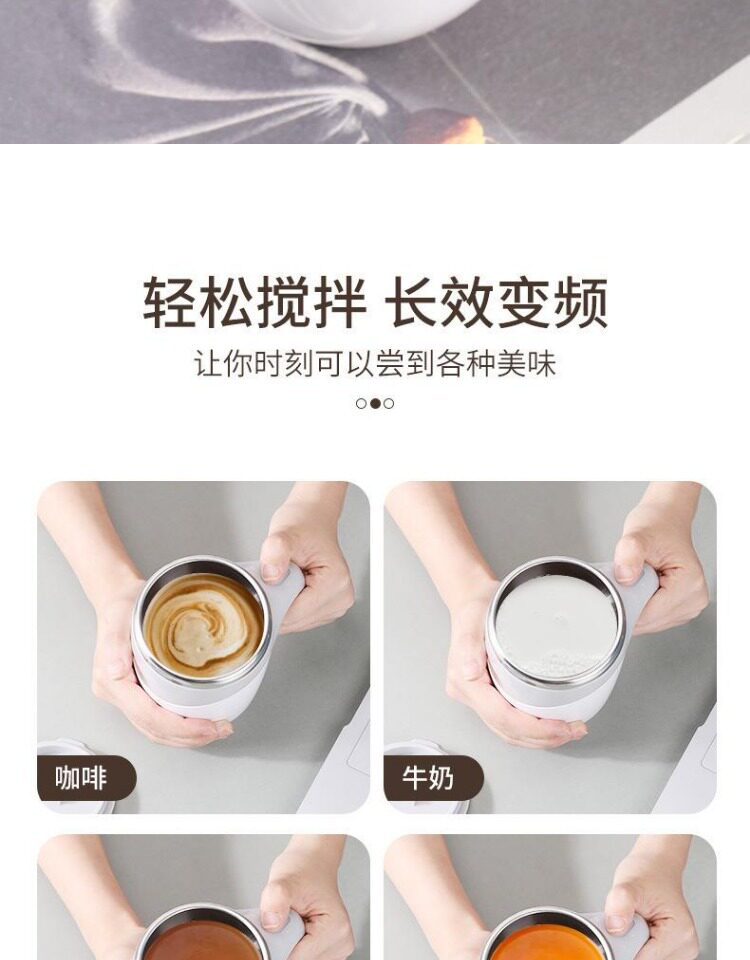 轻松搅拌 长效变频

让你时刻可以尝到各种美味

咖啡

牛奶