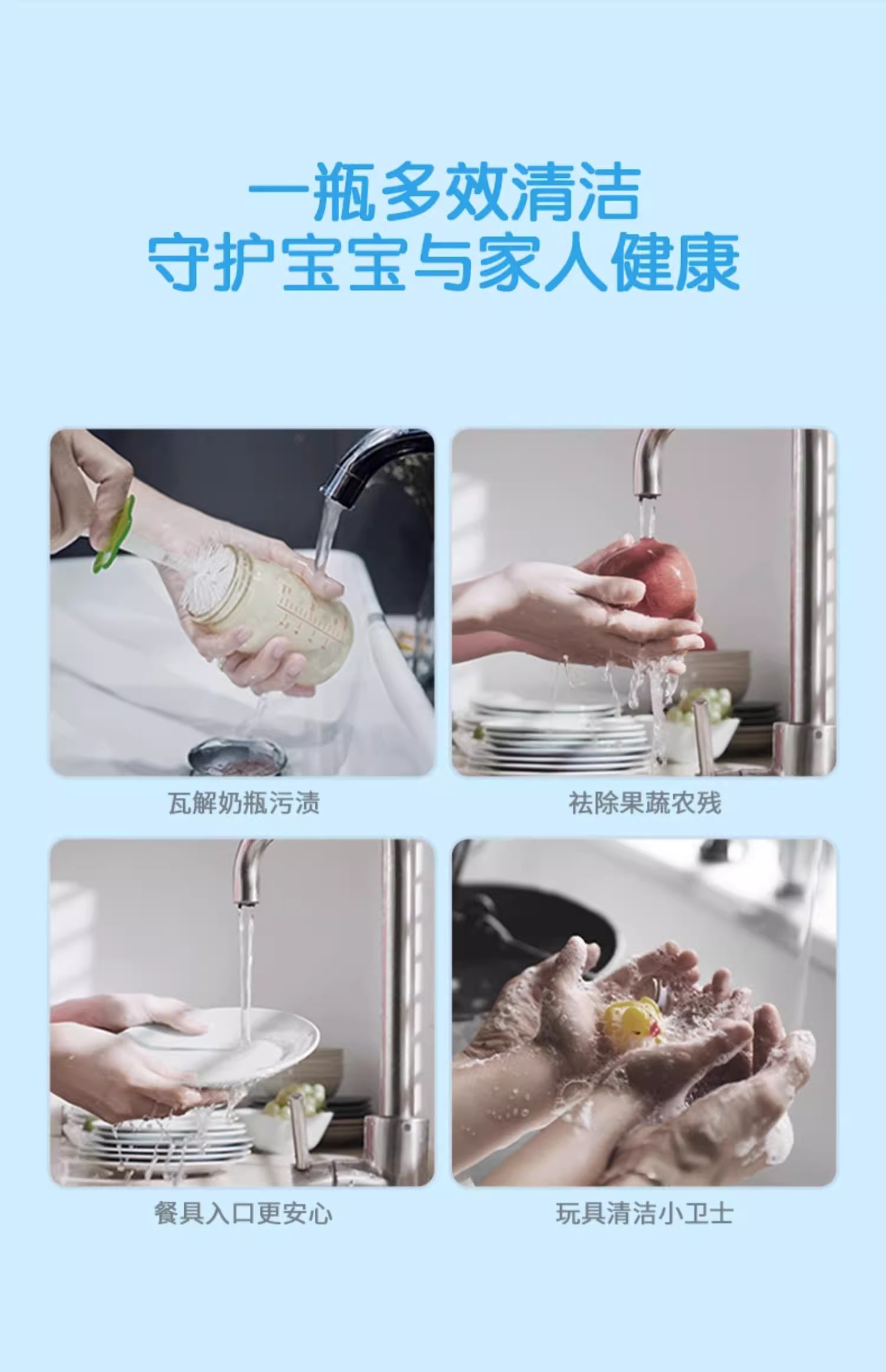 一瓶多效清洁
守护宝宝与家人健康

瓦解奶瓶污渍

祛除果蔬农残

餐具入口更安心

玩具清洁小卫士