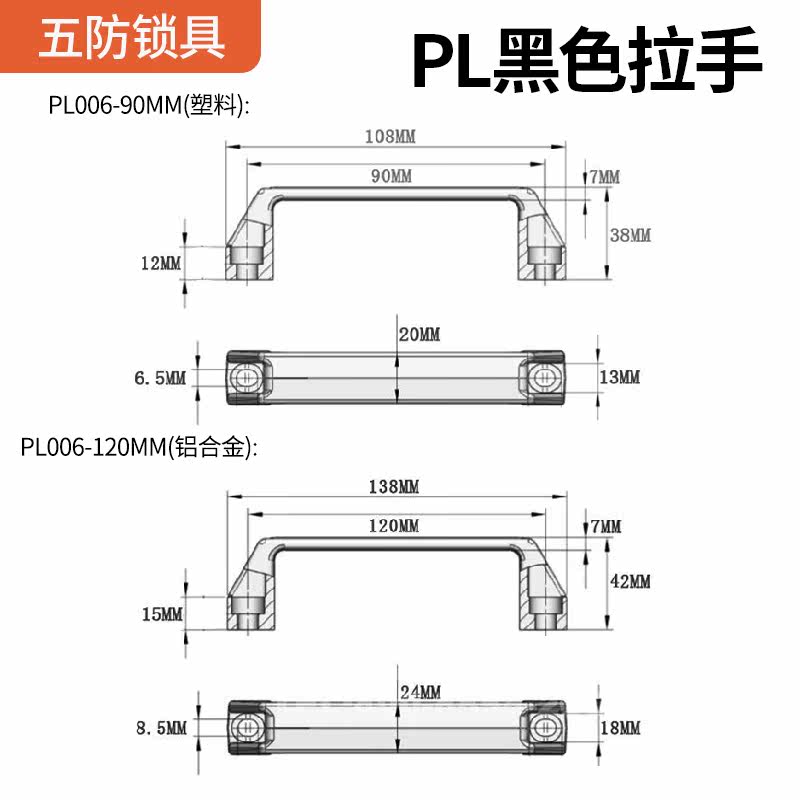 五防锁具

PL黑色拉手

PL006-90MM(塑料):

108MM
90MM
7MM
38MM
12MM
20MM
6.5MM
13MM

PL006-120MM(铝合金):

138MM
120MM
7MM
42MM
15MM
24MM
8.5MM
18MM