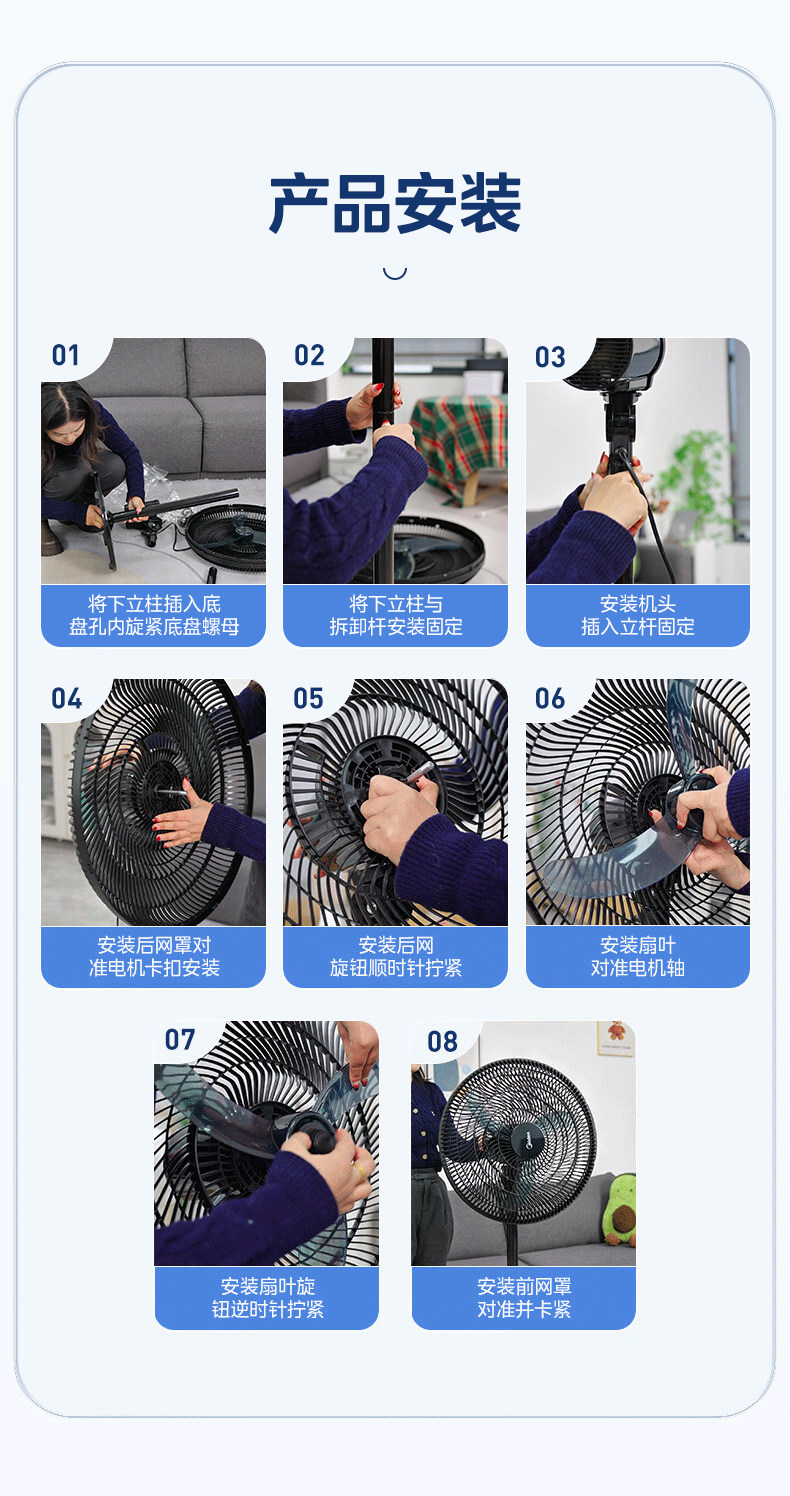 产品安装

01
将下立柱插入底盘孔内旋紧底盘螺母

02
将下立柱与拆卸杆安装固定

03
安装机头插入立杆固定

04
安装后网罩对准电机卡扣安装

05
安装后网旋钮顺时针拧紧

06
安装扇叶对准电机轴

07
安装扇叶旋钮逆时针拧紧

08
安装前网罩对准并卡紧