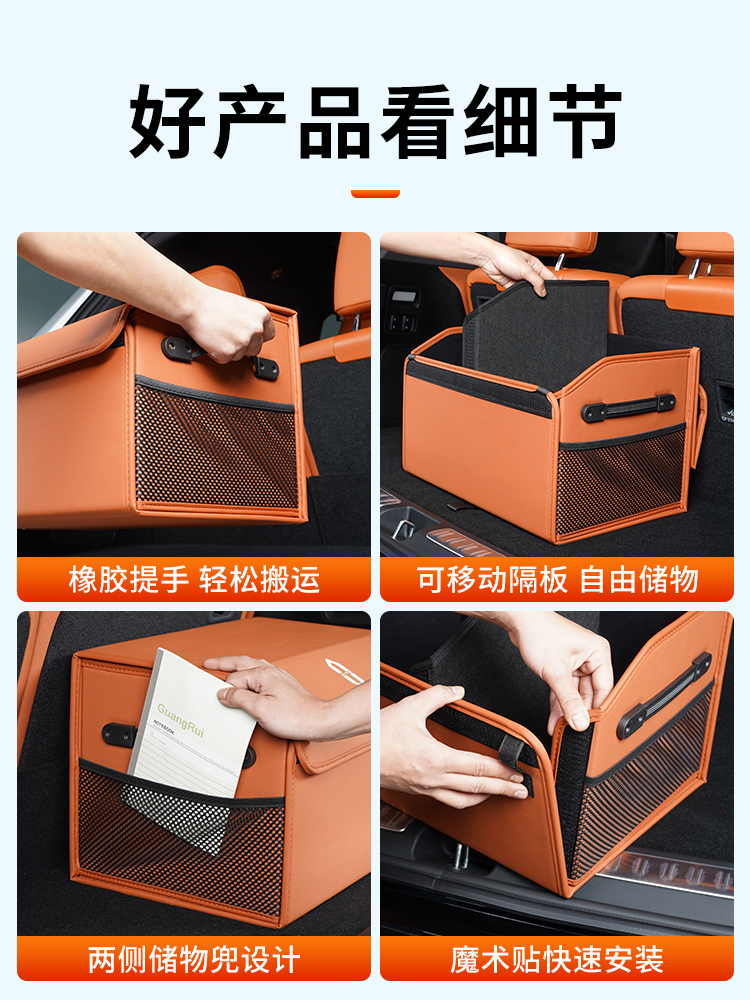 好产品看细节

橡胶提手 轻松搬运

可移动隔板 自由储物

GuangRui
NOTEBOOK

两侧储物兜设计

魔术贴快速安装