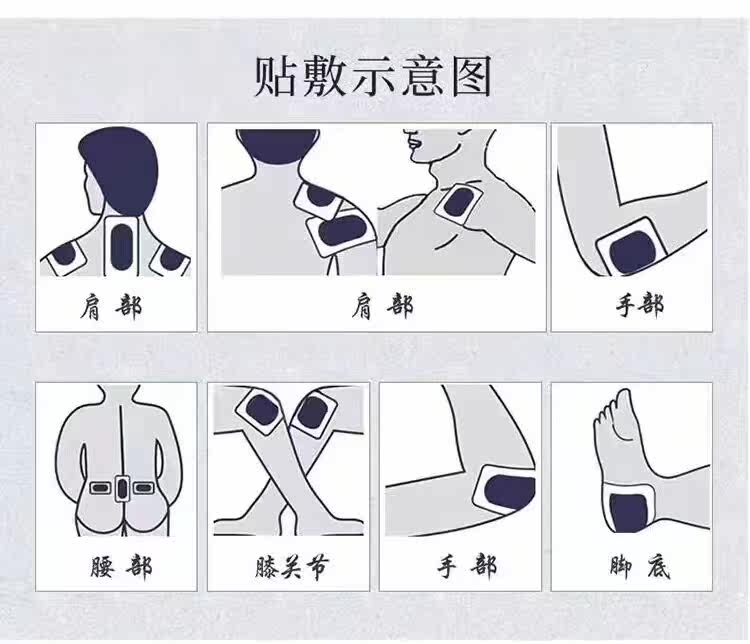 贴敷示意图

肩部

肩部

手部

腰部

膝关节

手部

脚底