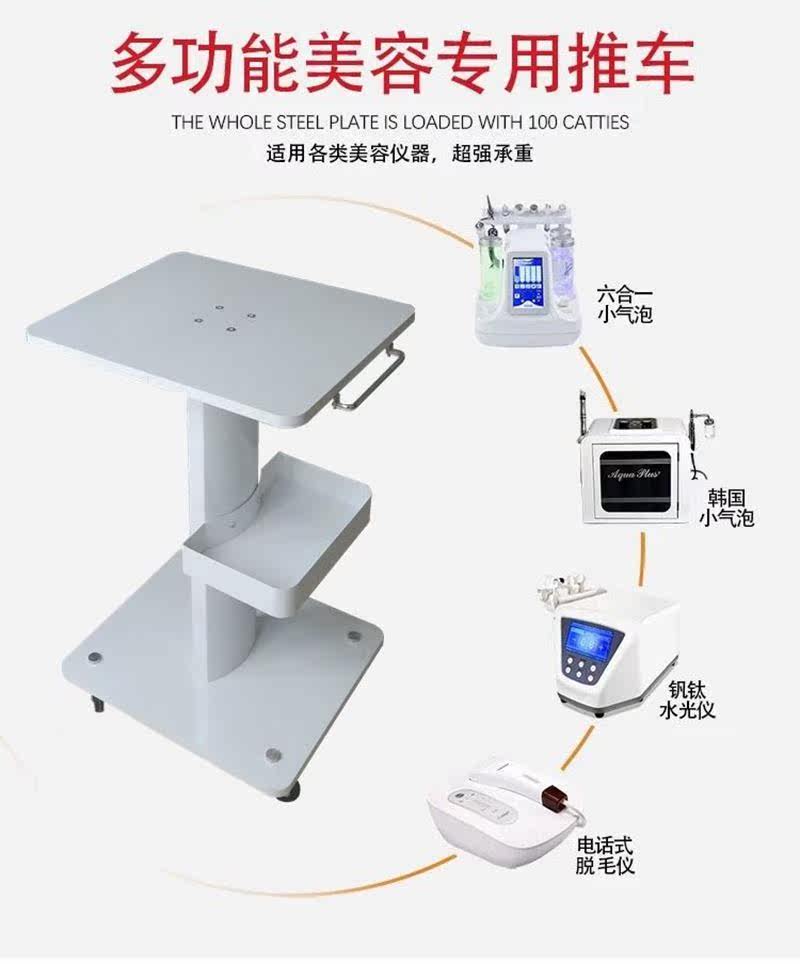 多功能美容专用推车

THE WHOLE STEEL PLATE IS LOADED WITH 100 CATTIES

适用各类美容仪器，超强承重

六合一
小气泡

Aqua Plus

韩国
小气泡

钒钛
水光仪

电话式
脱毛仪