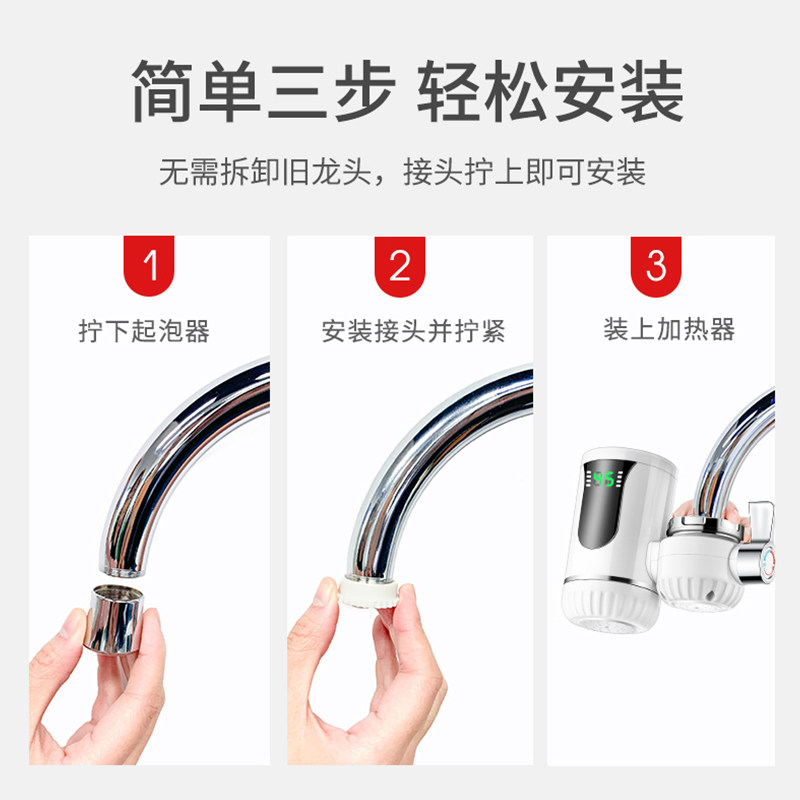 简单三步 轻松安装

无需拆卸旧龙头，接头拧上即可安装

1

拧下起泡器

2

安装接头并拧紧

3

装上加热器

45