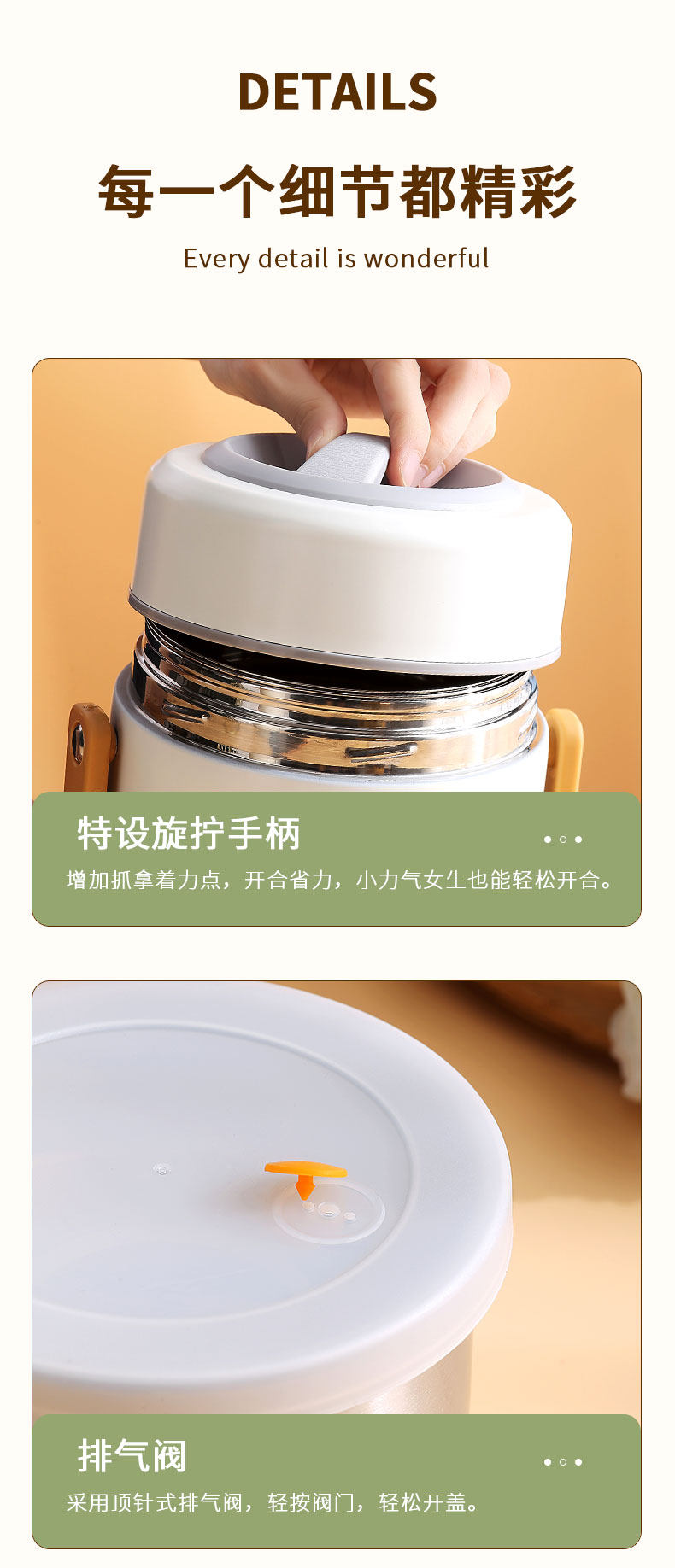 DETAILS

每一个细节都精彩

Every detail is wonderful

特设旋拧手柄

增加抓拿着力点，开合省力，小力气女生也能轻松开合。

排气阀

采用顶针式排气阀，轻按阀门，轻松开盖。