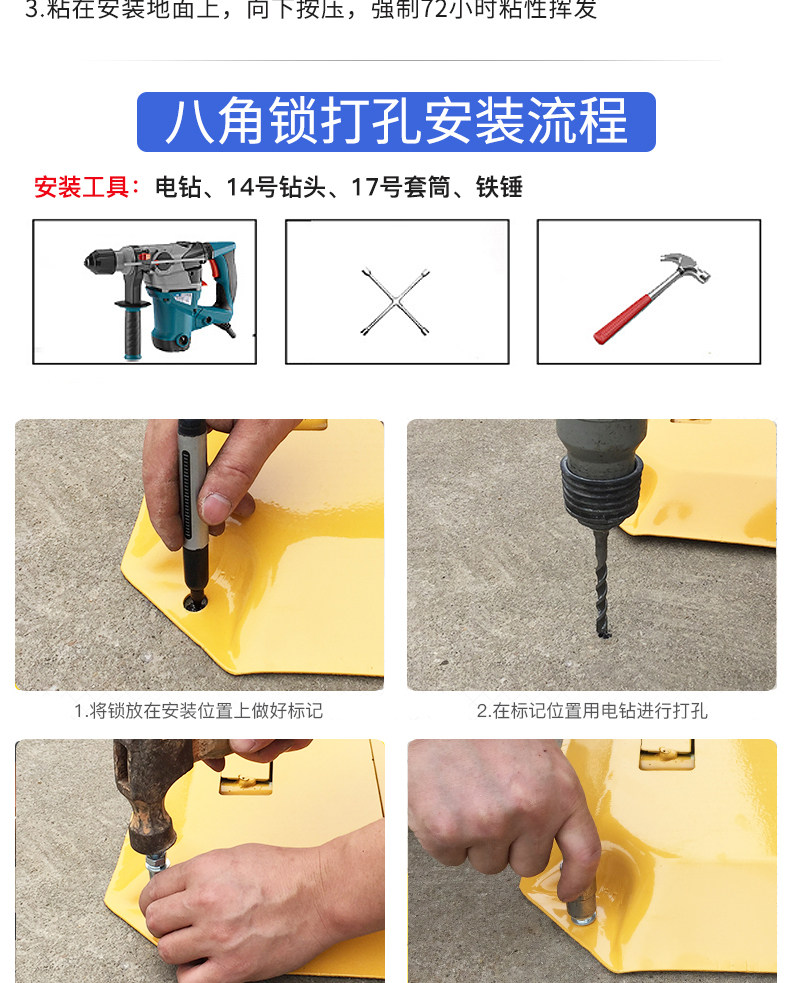 3.粘在安装地面上，向下按压，强制72小时粘性挥发

八角锁打孔安装流程

安装工具：电钻、14号钻头、17号套筒、铁锤

1.将锁放在安装位置上做好标记

2.在标记位置用电钻进行打孔