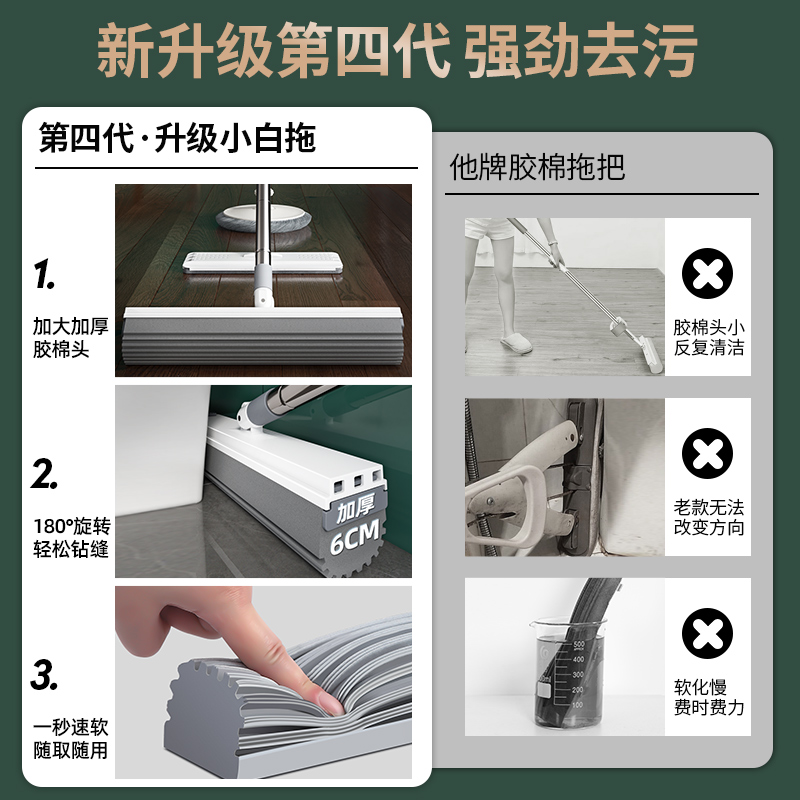 新升级第四代 强劲去污

第四代·升级小白拖

1.
加大加厚胶棉头

2.
180°旋转轻松钻缝

加厚
6CM

3.
一秒速软随取随用

他牌胶棉拖把

胶棉头小反复清洁

老款无法改变方向

500
400
300
200
100

软化慢费时费力