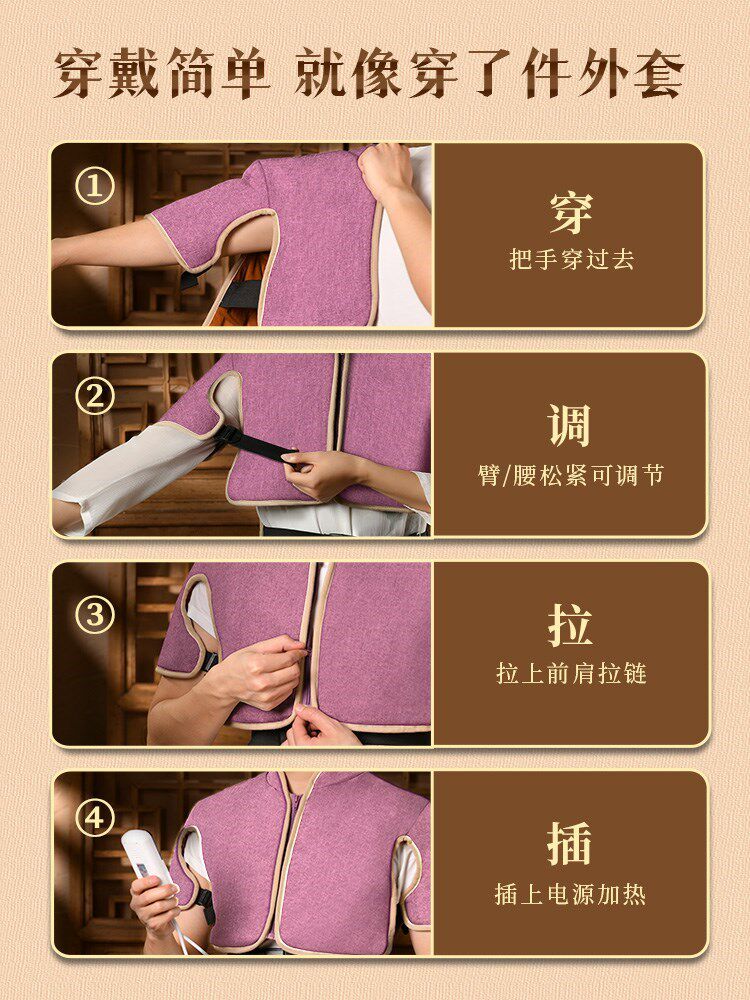 穿戴简单 就像穿了件外套

①

穿
把手穿过去

②

调
臂/腰松紧可调节

③

拉
拉上前肩拉链

④

插
插上电源加热