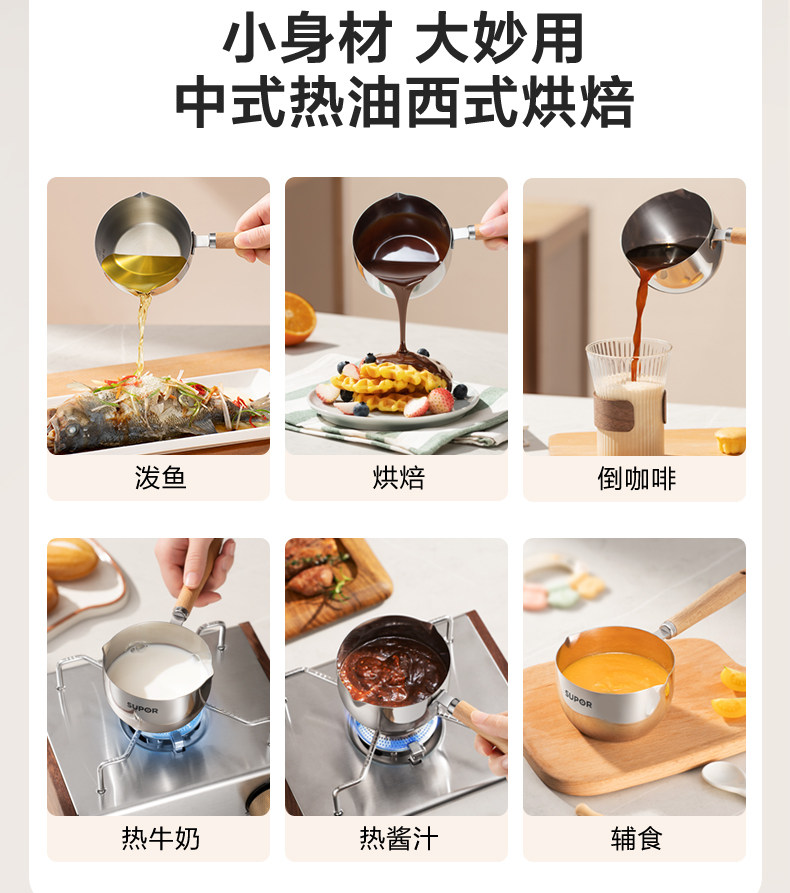 小身材 大妙用
中式热油西式烘焙

泼鱼

烘焙

倒咖啡

SUPOR

热牛奶

热酱汁

SUPOR

辅食