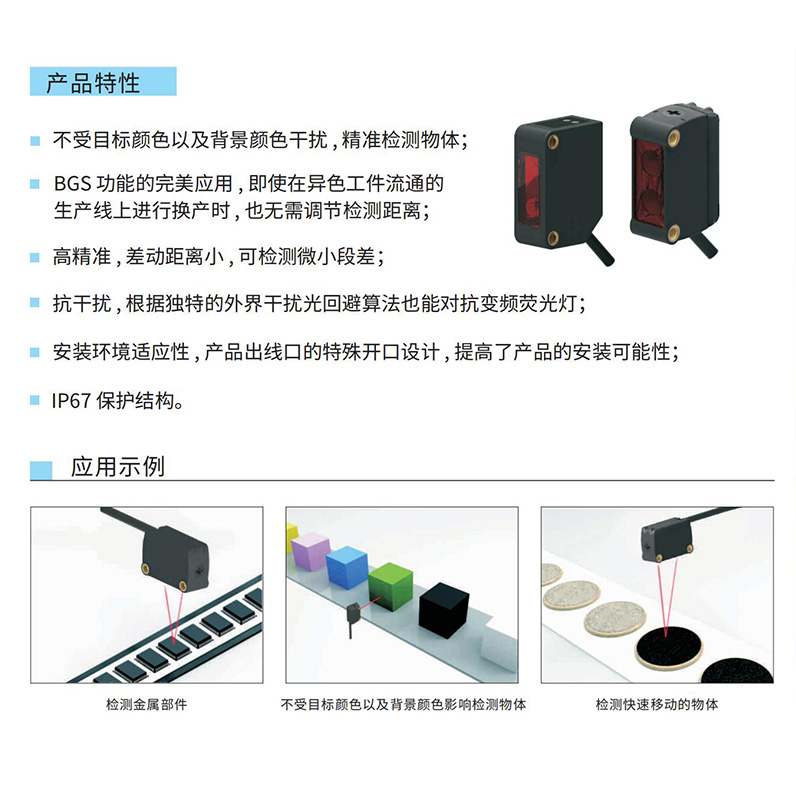 产品特性

不受目标颜色以及背景颜色干扰，精准检测物体；

BGS 功能的完美应用，即使在异色工件流通的生产线上进行换产时，也无需调节检测距离；

高精准，差动距离小，可检测微小段差；

抗干扰，根据独特的外界干扰光回避算法也能对抗变频荧光灯；

安装环境适应性，产品出线口的特殊开口设计，提高了产品的安装可能性；

IP67 保护结构。

应用示例

检测金属部件

不受目标颜色以及背景颜色影响检测物体

检测快速移动的物体