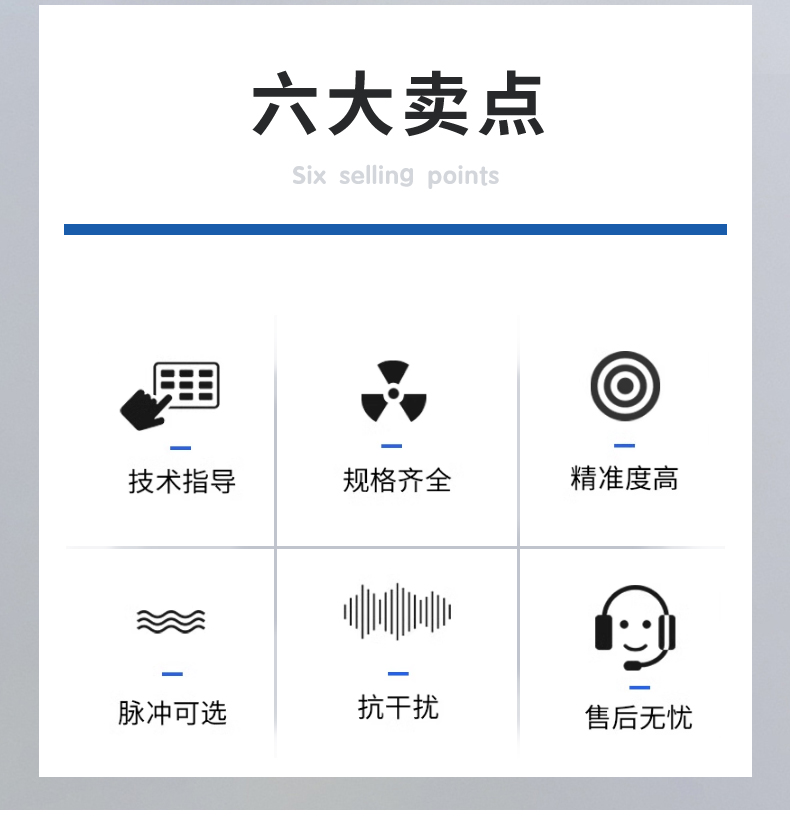 六大卖点

Six selling points

技术指导

规格齐全

精准度高

脉冲可选

抗干扰

售后无忧