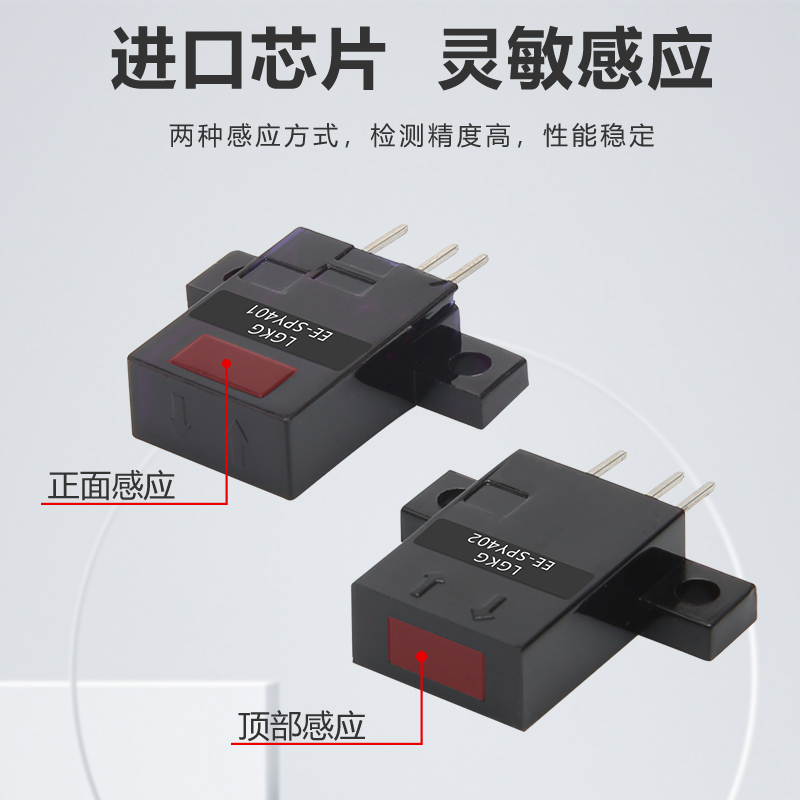 进口芯片　灵敏感应

两种感应方式，检测精度高，性能稳定

LGKG
EE-SPY401

正面感应

LGKG
EE-SPY402

顶部感应