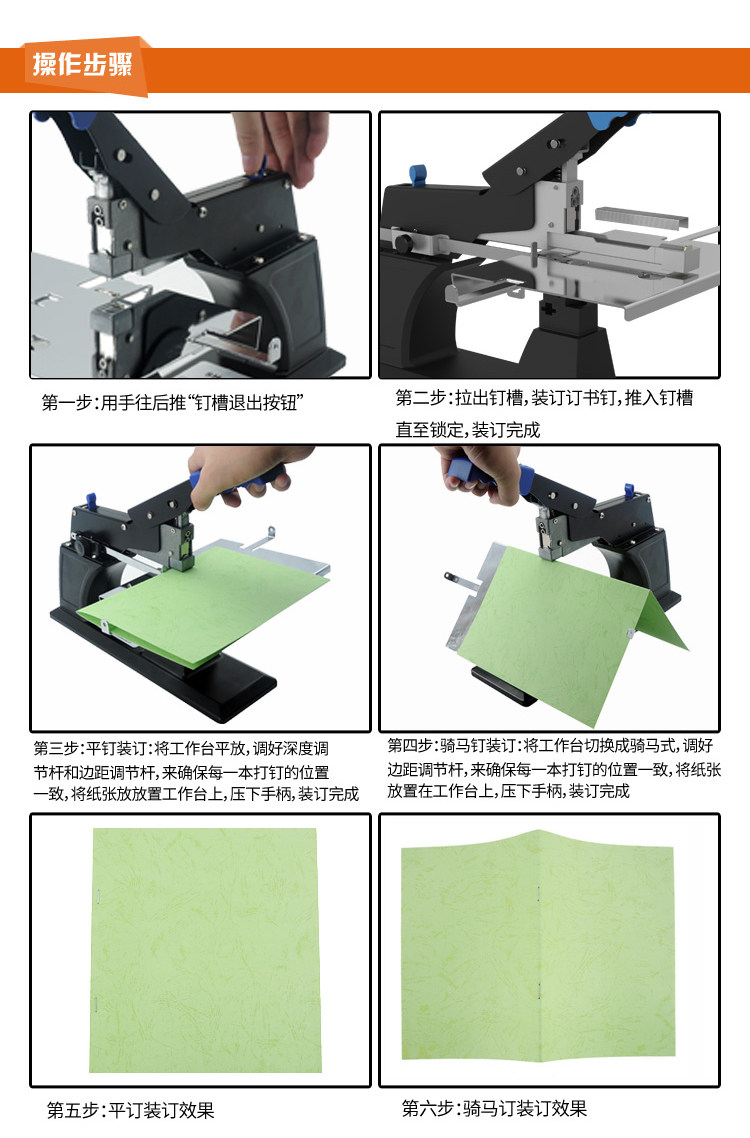 操作步骤

第一步：用手往后推“钉槽退出按钮”

第二步：拉出钉槽，装订订书钉，推入钉槽直至锁定，装订完成

第三步：平钉装订：将工作台平放，调好深度调节杆和边距调节杆，来确保每一本打钉的位置一致，将纸张放放置工作台上，压下手柄，装订完成

第四步：骑马钉装订：将工作台切换成骑马式，调好边距调节杆，来确保每一本打钉的位置一致，将纸张放置在工作台上，压下手柄，装订完成

第五步：平订装订效果

第六步：骑马订装订效果