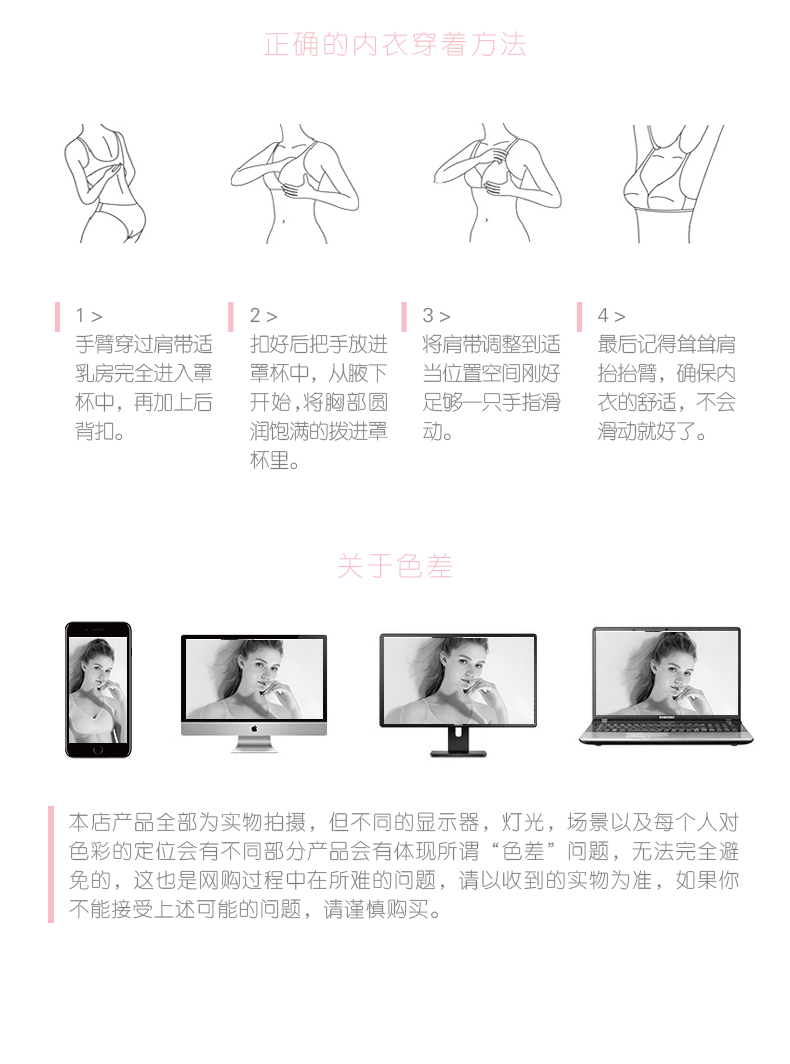 正确的内衣穿着方法

1 >
手臂穿过肩带适乳房完全进入罩杯中，再加上后背扣。

2 >
扣好后把手放进罩杯中，从腋下开始，将胸部圆润饱满的拨进罩杯里。

3 >
将肩带调整到适当位置空间刚好足够一只手指滑动。

4 >
最后记得耸耸肩抬抬臂，确保内衣的舒适，不会滑动就好了。

关于色差

SAMSUNG

本店产品全部为实物拍摄，但不同的显示器，灯光，场景以及每个人对色彩的定位会有不同部分产品会有体现所谓“色差”问题，无法完全避免的，这也是网购过程中在所难的问题，请以收到的实物为准，如果你不能接受上述可能的问题，请谨慎购买。