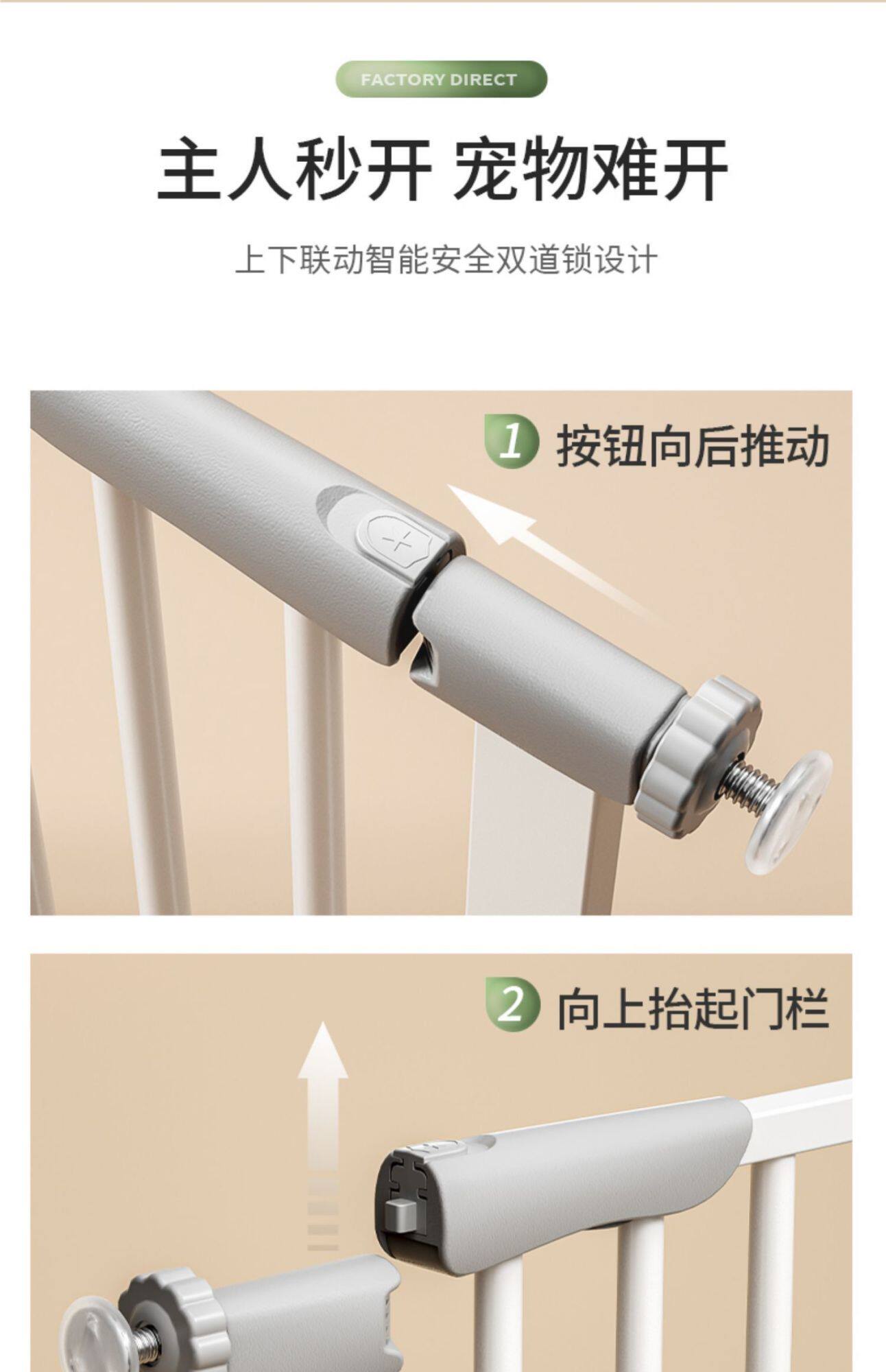 FACTORY DIRECT

主人秒开 宠物难开

上下联动智能安全双道锁设计

1 按钮向后推动

2 向上抬起门栏