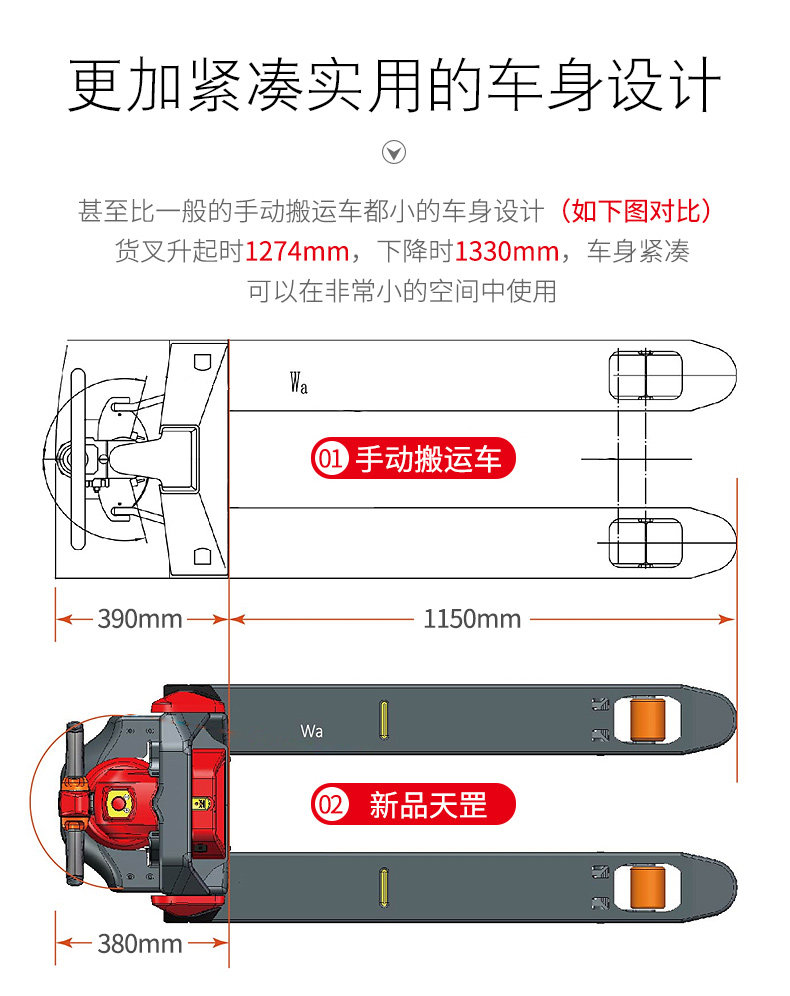 更加紧凑实用的车身设计

甚至比一般的手动搬运车都小的车身设计（如下图对比）
货叉升起时1274mm，下降时1330mm，车身紧凑
可以在非常小的空间中使用

Wa

01 手动搬运车

390mm

1150mm

Wa

02 新品天罡

380mm