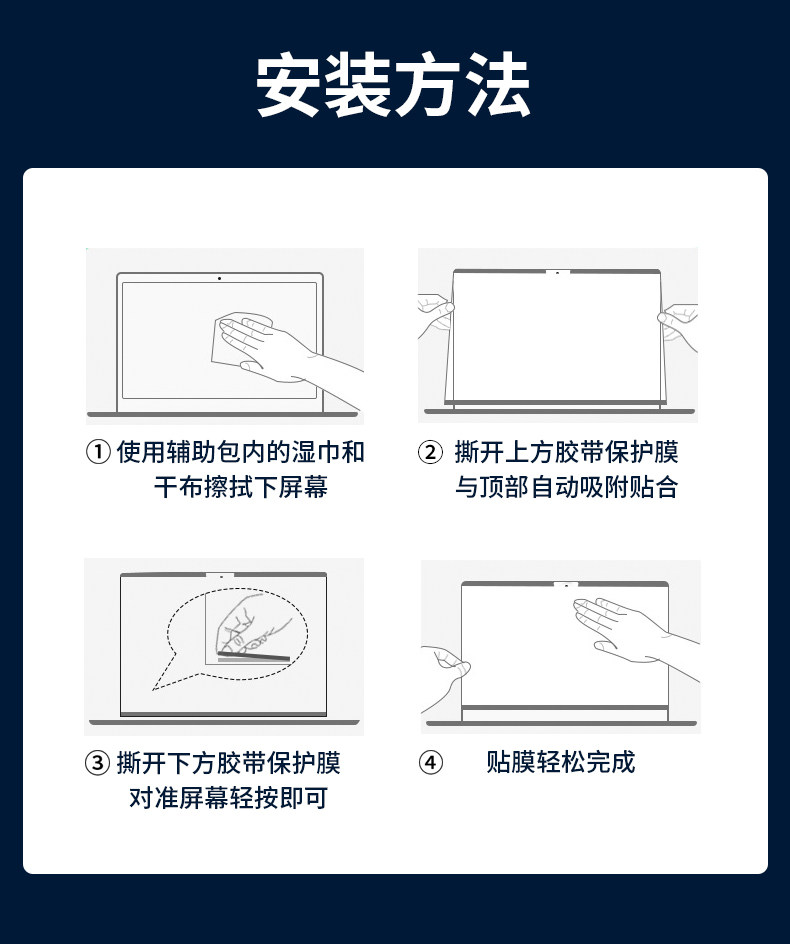 安装方法

① 使用辅助包内的湿巾和干布擦拭下屏幕

② 撕开上方胶带保护膜与顶部自动吸附贴合

③ 撕开下方胶带保护膜对准屏幕轻按即可

④ 贴膜轻松完成