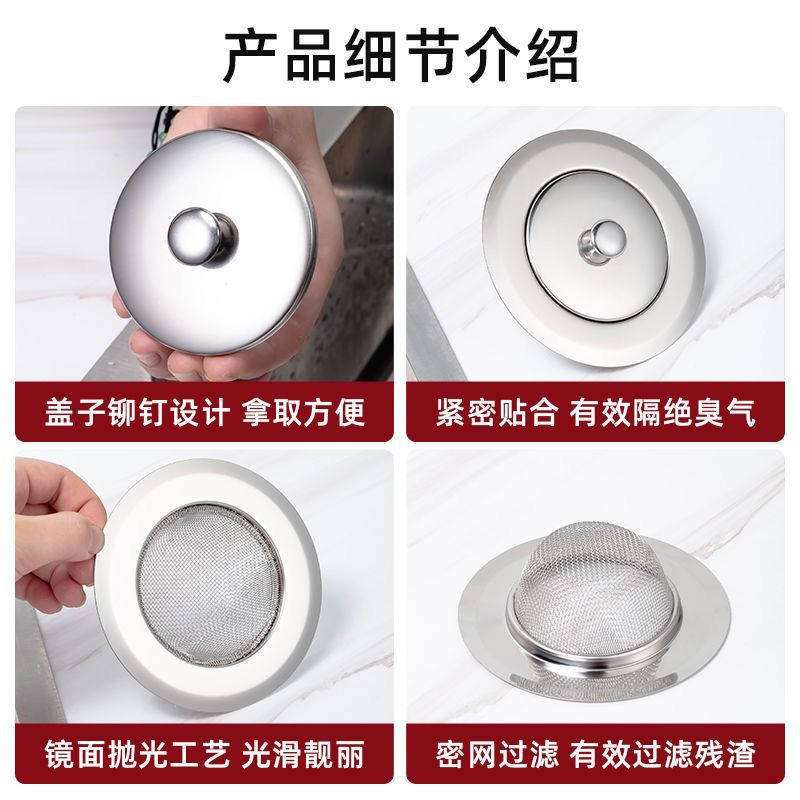 产品细节介绍

盖子铆钉设计 拿取方便

紧密贴合 有效隔绝臭气

镜面抛光工艺 光滑靓丽

密网过滤 有效过滤残渣